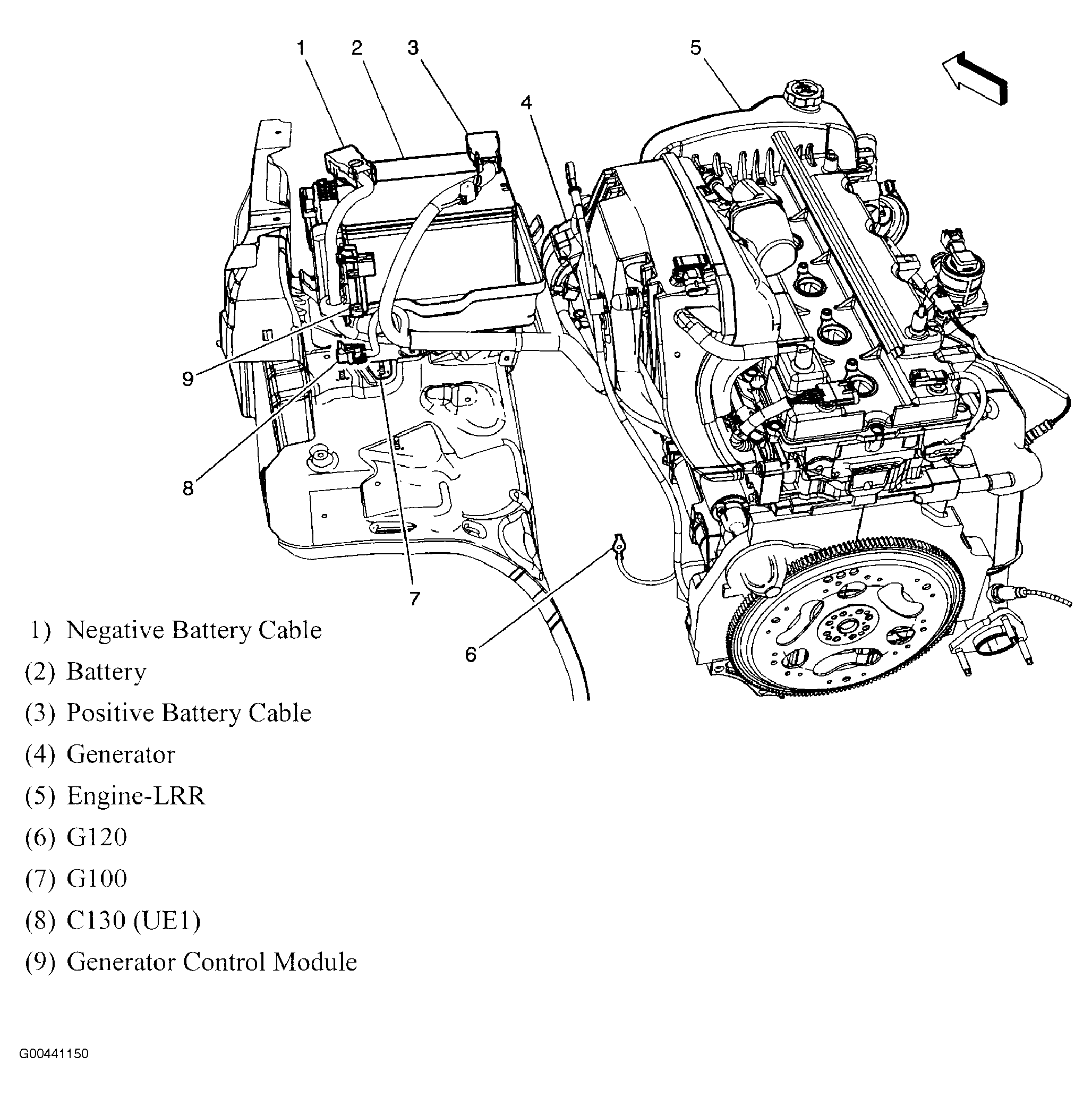 1 2 3 5 4 9 8 7 6

1) Negative Battery Cable

(2) Battery

(3) Positive Battery Cable

(4) Generator

(5) Engine-LRR

(6) G120

(7) G100

(8) C130 (UE1)

(9) Generator Control Module

G00441150