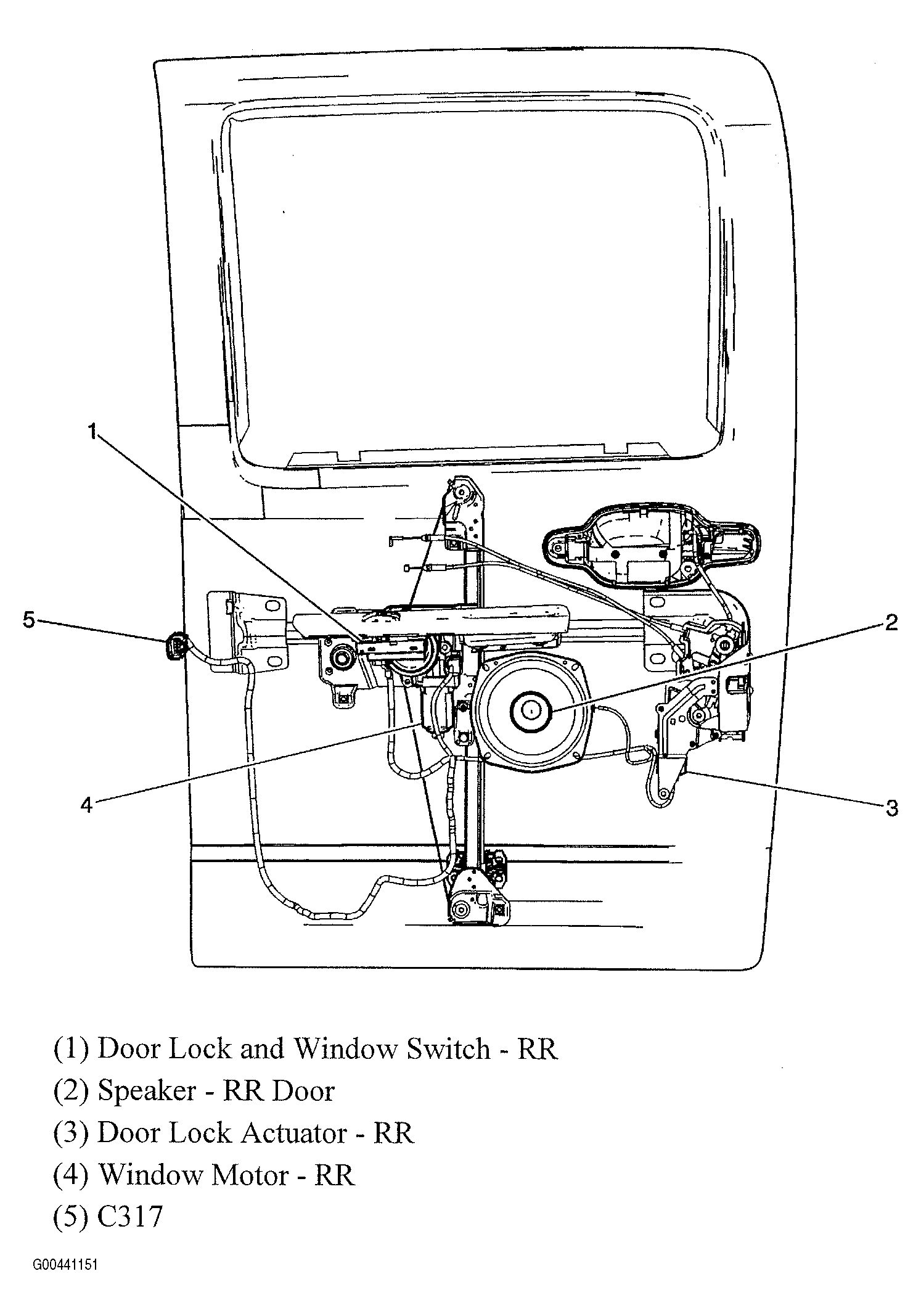 1

5

2

4

3

(1) Door Lock and Window Switch - RR

(2) Speaker - RR Door

(3) Door Lock Actuator - RR

(4) Window Motor - RR

(5) C317

G00441151