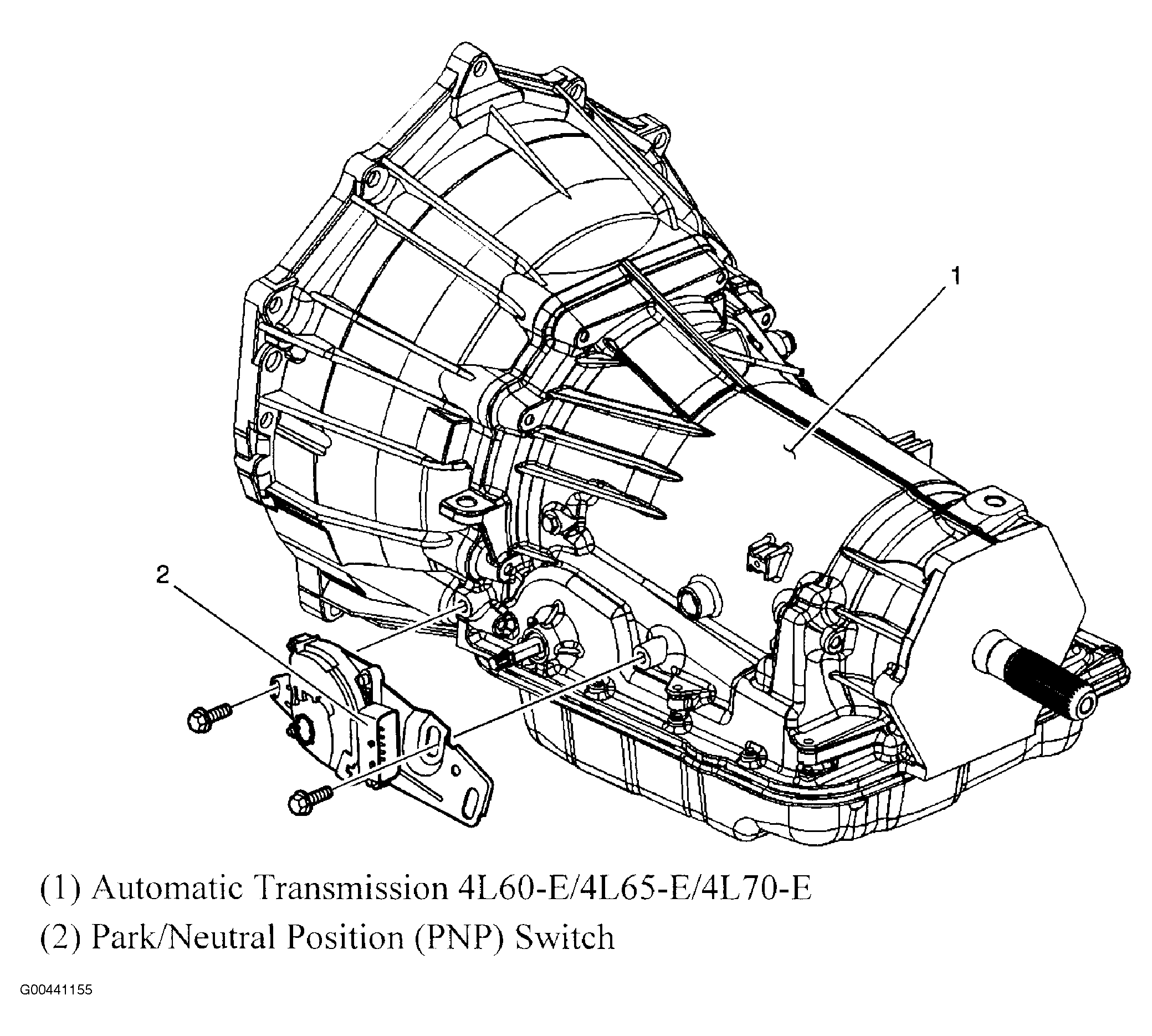 1

2

(1) Automatic Transmission 4L60-E/4L65-E/4L70-E

(2) Park/Neutral Position (PNP) Switch

G00441155