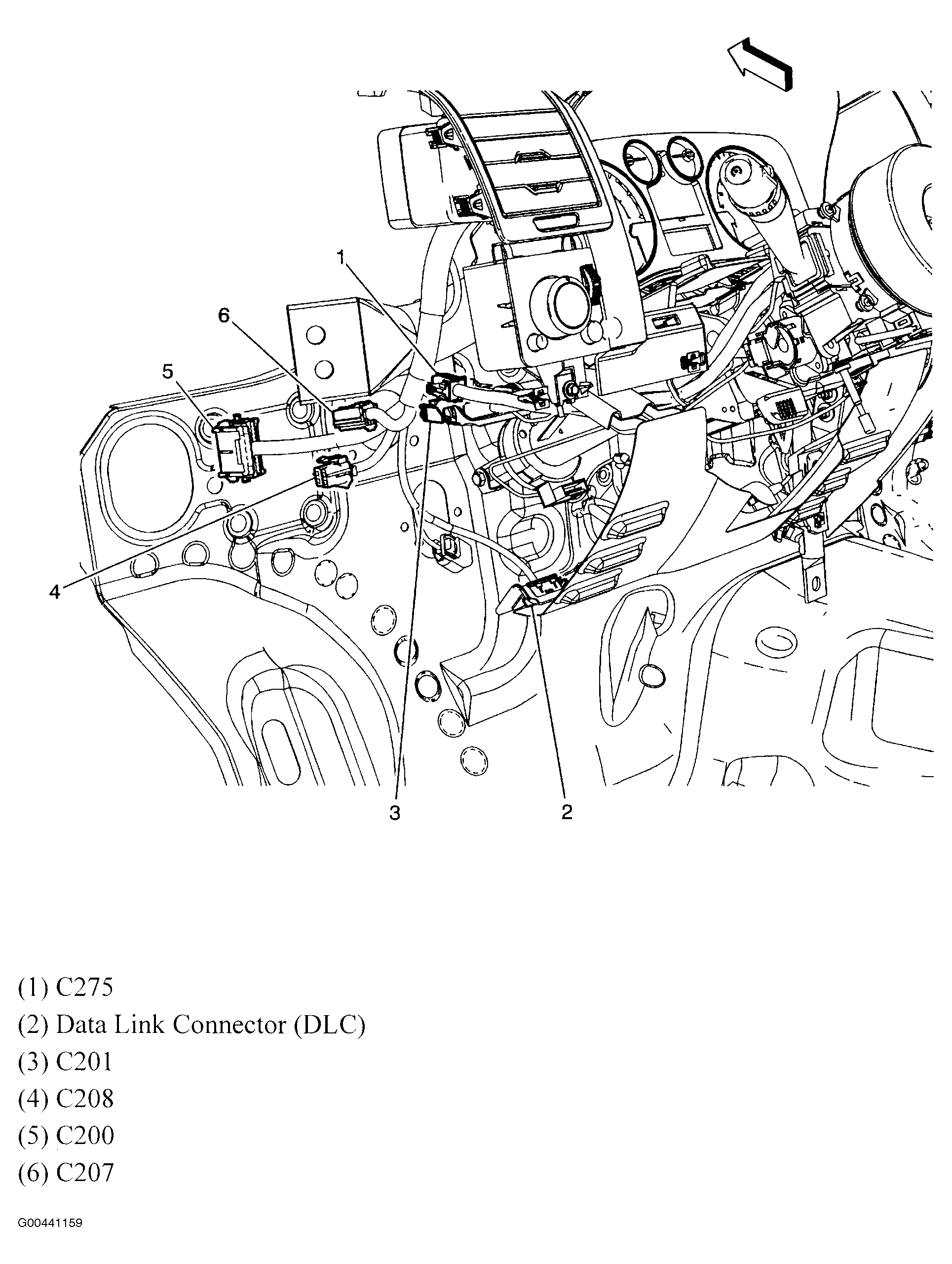 1
6
5
4
3
2

(1) C275
(2) Data Link Connector (DLC)
(3) C201
(4) C208
(5) C200
(6) C207

G00441159