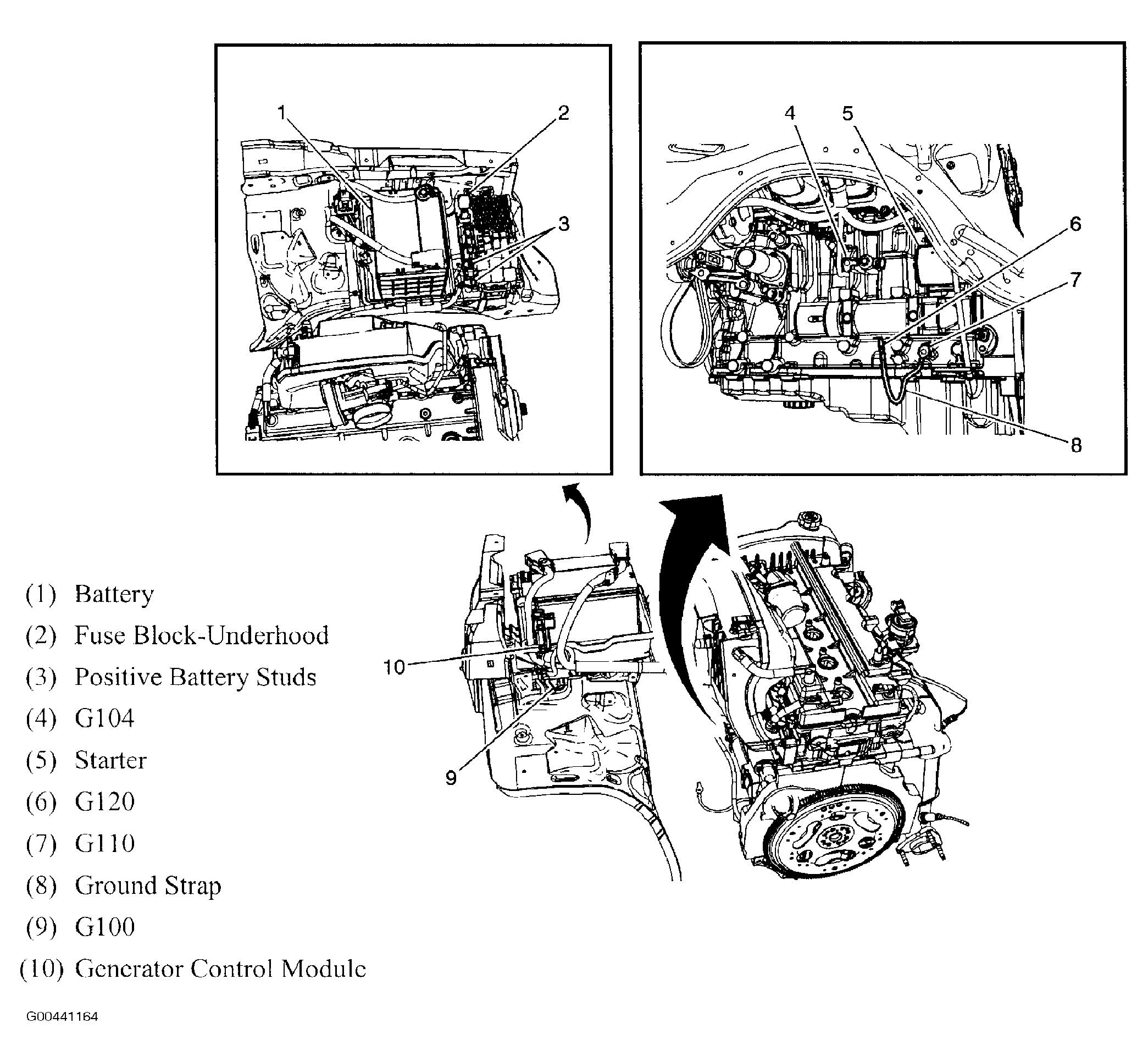 1
2
3
4
5
6
7
8
10
9

(1) Battery
(2) Fuse Block-Underhood
(3) Positive Battery Studs
(4) G104
(5) Starter
(6) G120
(7) G110
(8) Ground Strap
(9) G100
(10) Generator Control Module

G00441164