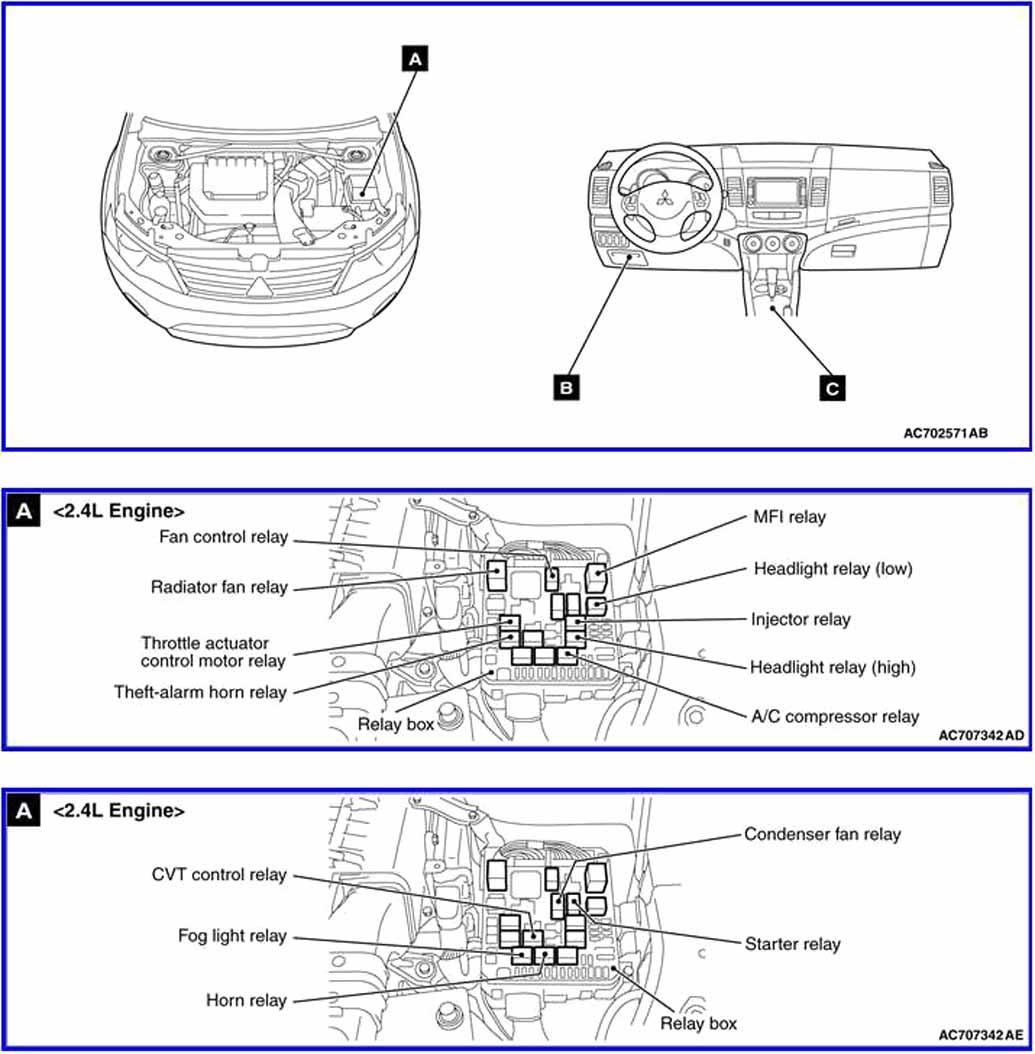 A

B

C

AC702571AB

A <2.4L Engine>

Fan control relay

Radiator fan relay

Throttle actuator control motor relay

Theft-alarm horn relay

Relay box

MFI relay

Headlight relay (low)

Injector relay

Headlight relay (high)

A/C compressor relay

AC707342AD

A <2.4L Engine>

CVT control relay

Fog light relay

Horn relay

Condenser fan relay

Starter relay

Relay box

AC707342AE