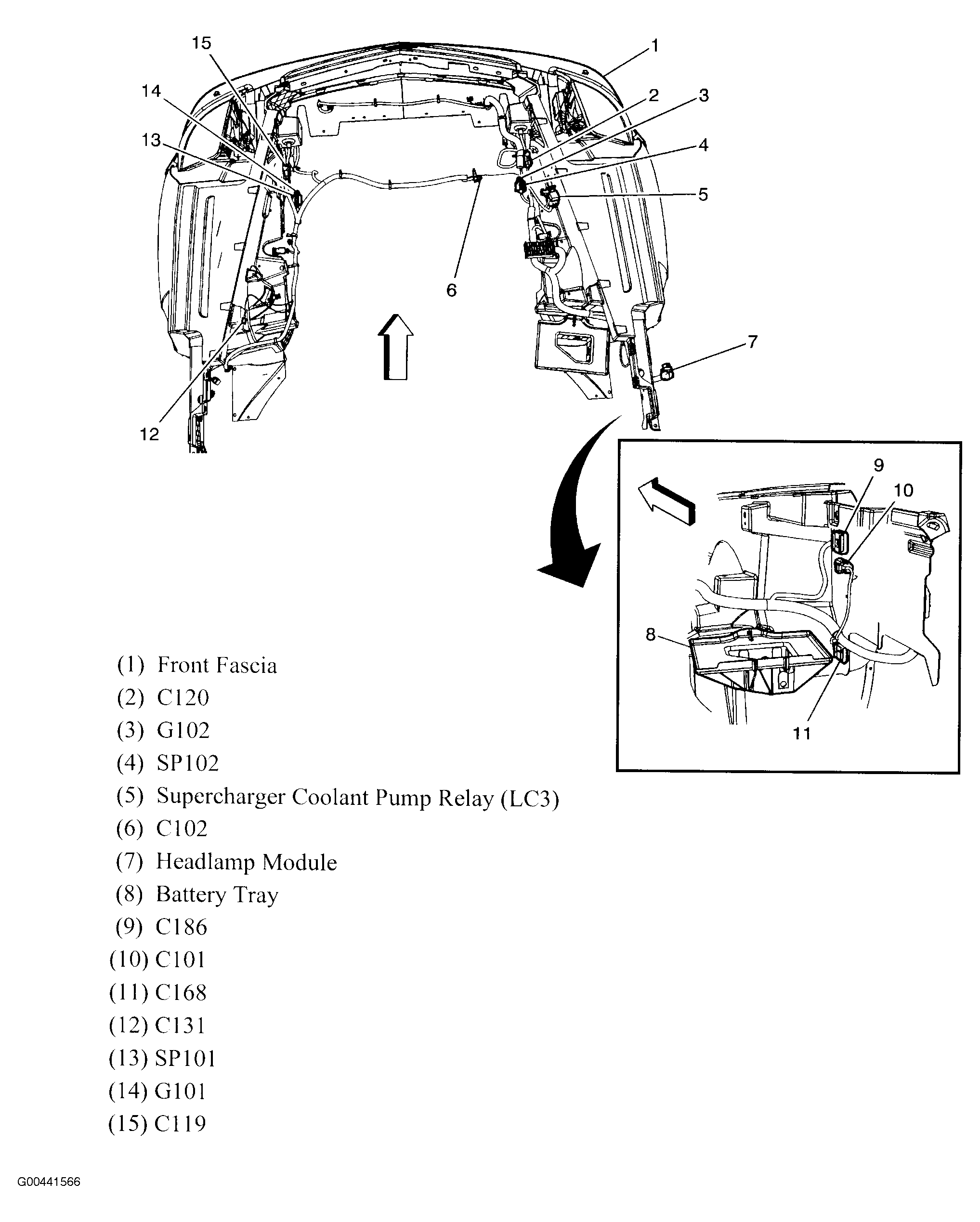 15
1
14
2
3
13
4
5
6
7
12
9
10
8
11

(1) Front Fascia
(2) C120
(3) G102
(4) SP102
(5) Supercharger Coolant Pump Relay (LC3)
(6) C102
(7) Headlamp Module
(8) Battery Tray
(9) C186
(10) C101
(11) C168
(12) C131
(13) SP101
(14) G101
(15) C119

G00441566