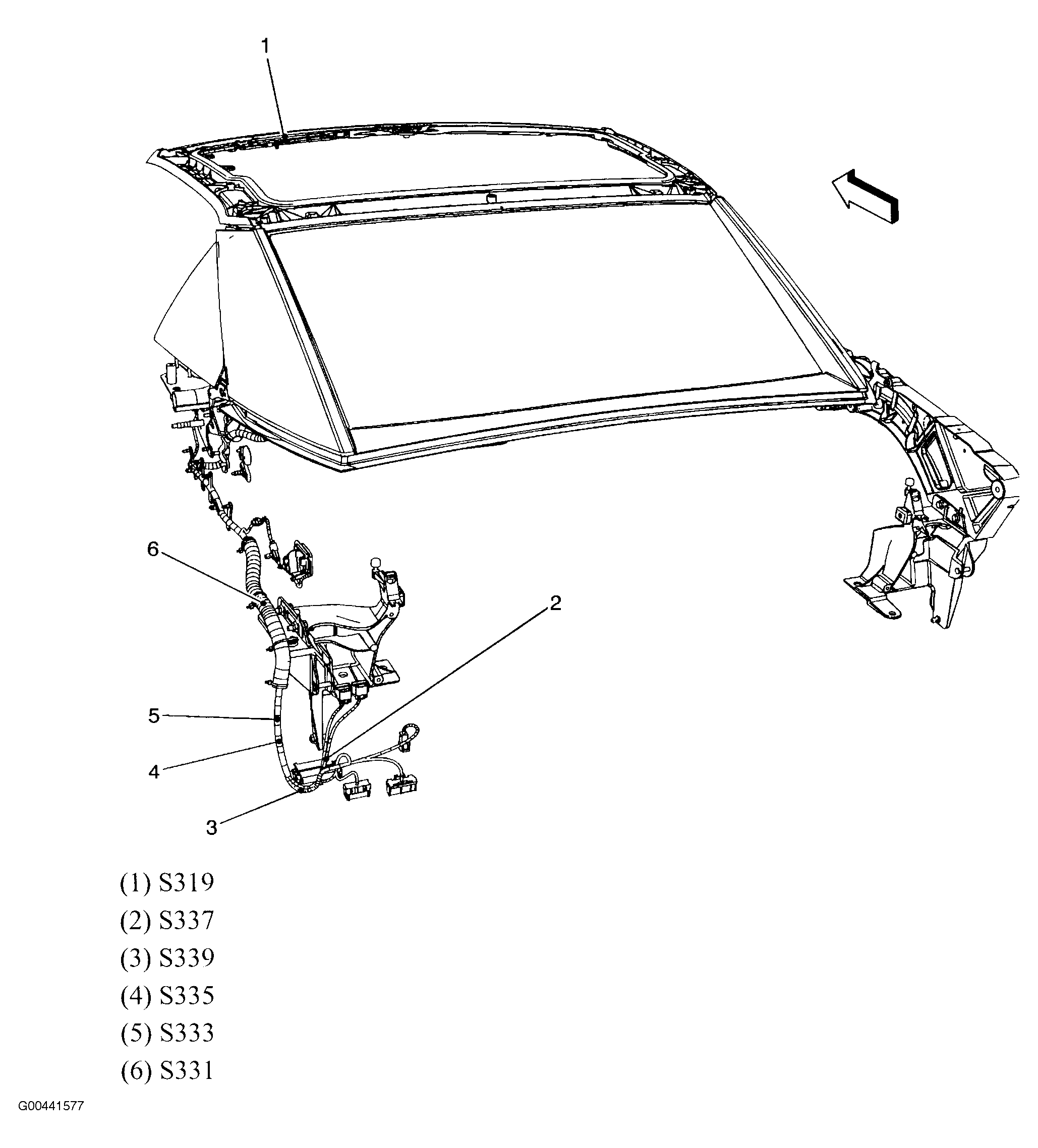 1

6

2

5

4

3

(1) S319
(2) S337
(3) S339
(4) S335
(5) S333
(6) S331

G00441577