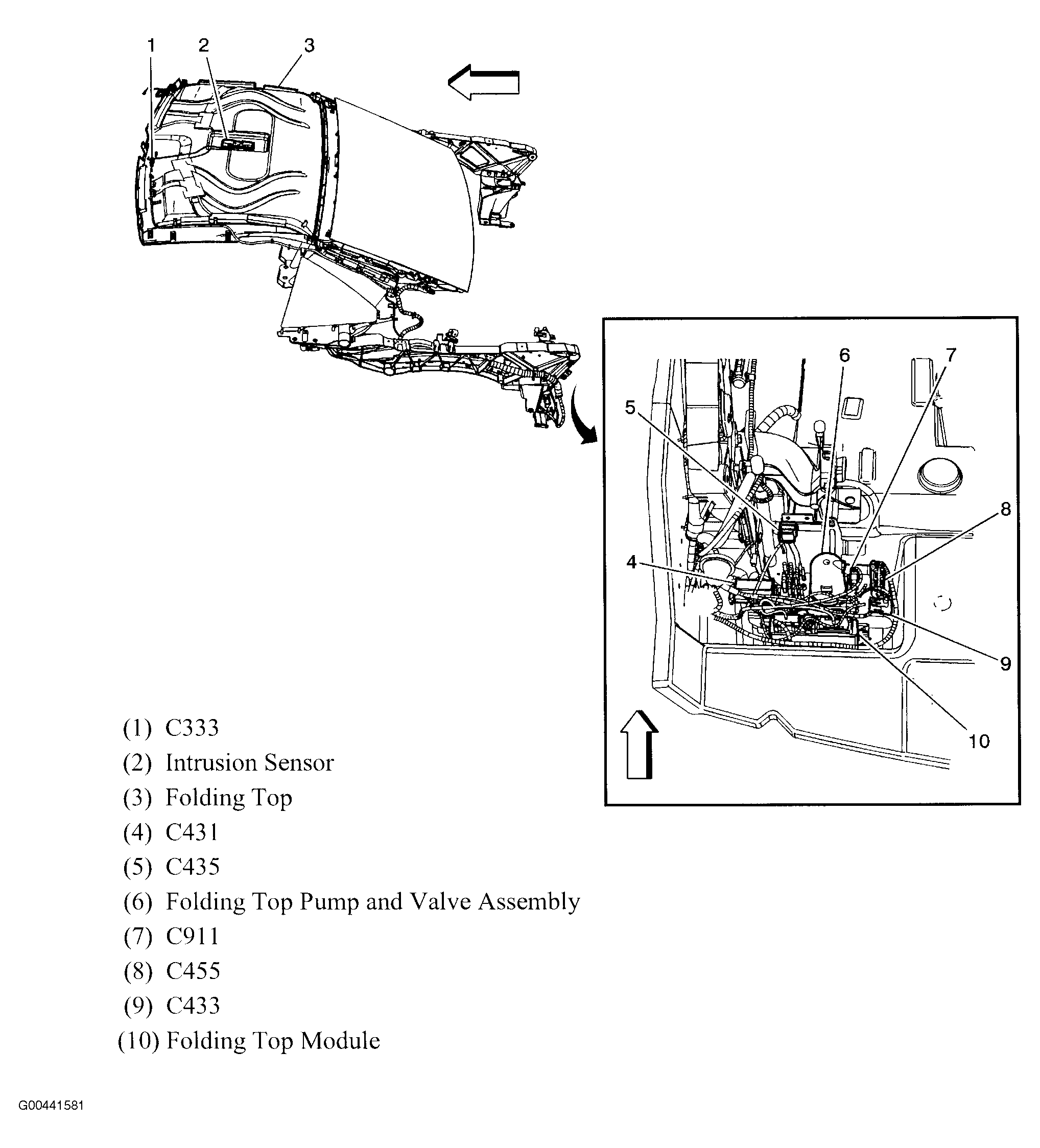 1 2 3

6 7
5
8
4
9
10

(1) C333
(2) Intrusion Sensor
(3) Folding Top
(4) C431
(5) C435
(6) Folding Top Pump and Valve Assembly
(7) C911
(8) C455
(9) C433
(10) Folding Top Module

G00441581