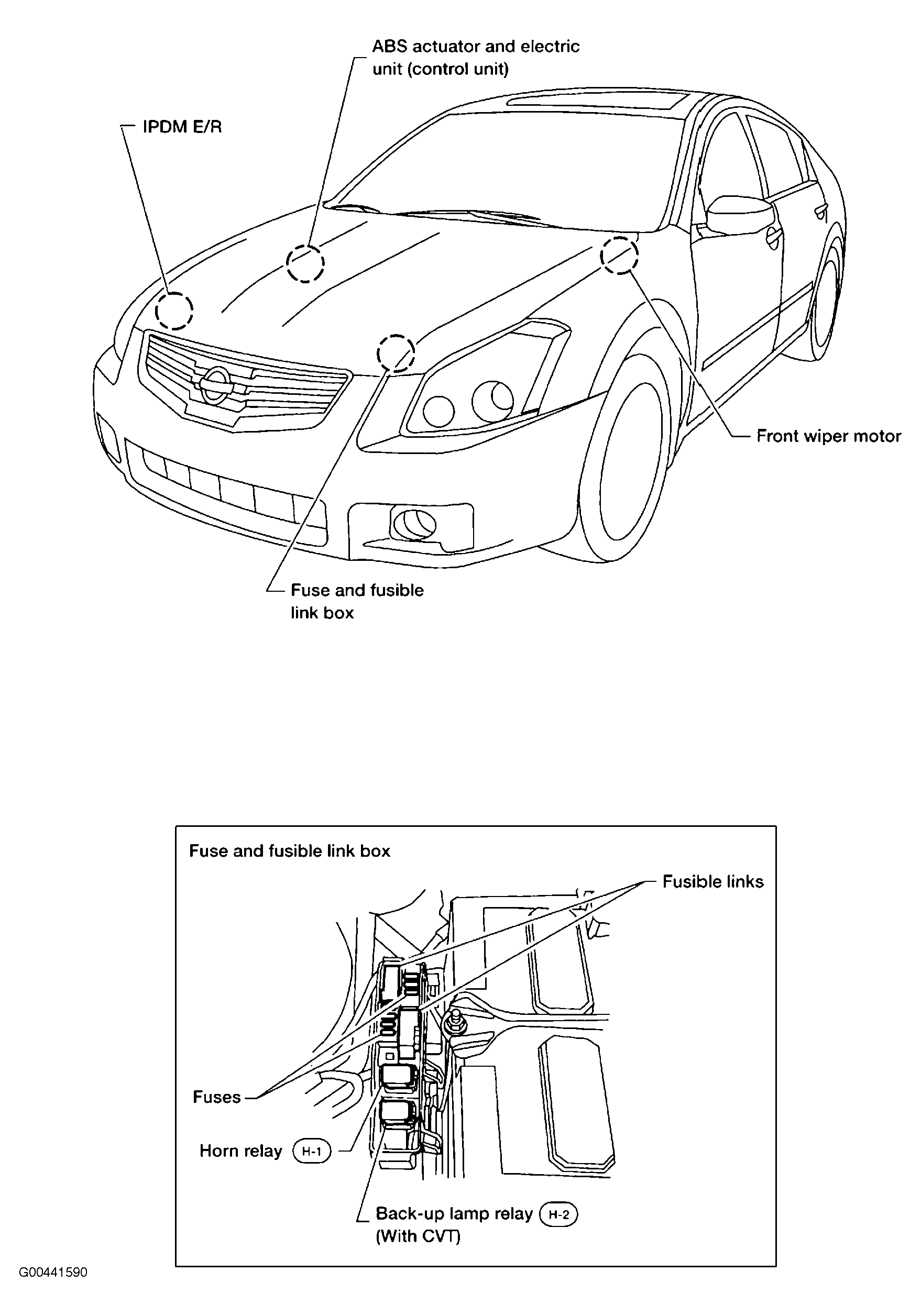 ABS actuator and electric unit (control unit)

IPDM E/R

Front wiper motor

Fuse and fusible link box

Fuse and fusible link box

Fusible links

Fuses

Horn relay H-1

Back-up lamp relay H-2
(With CVT)

G00441590