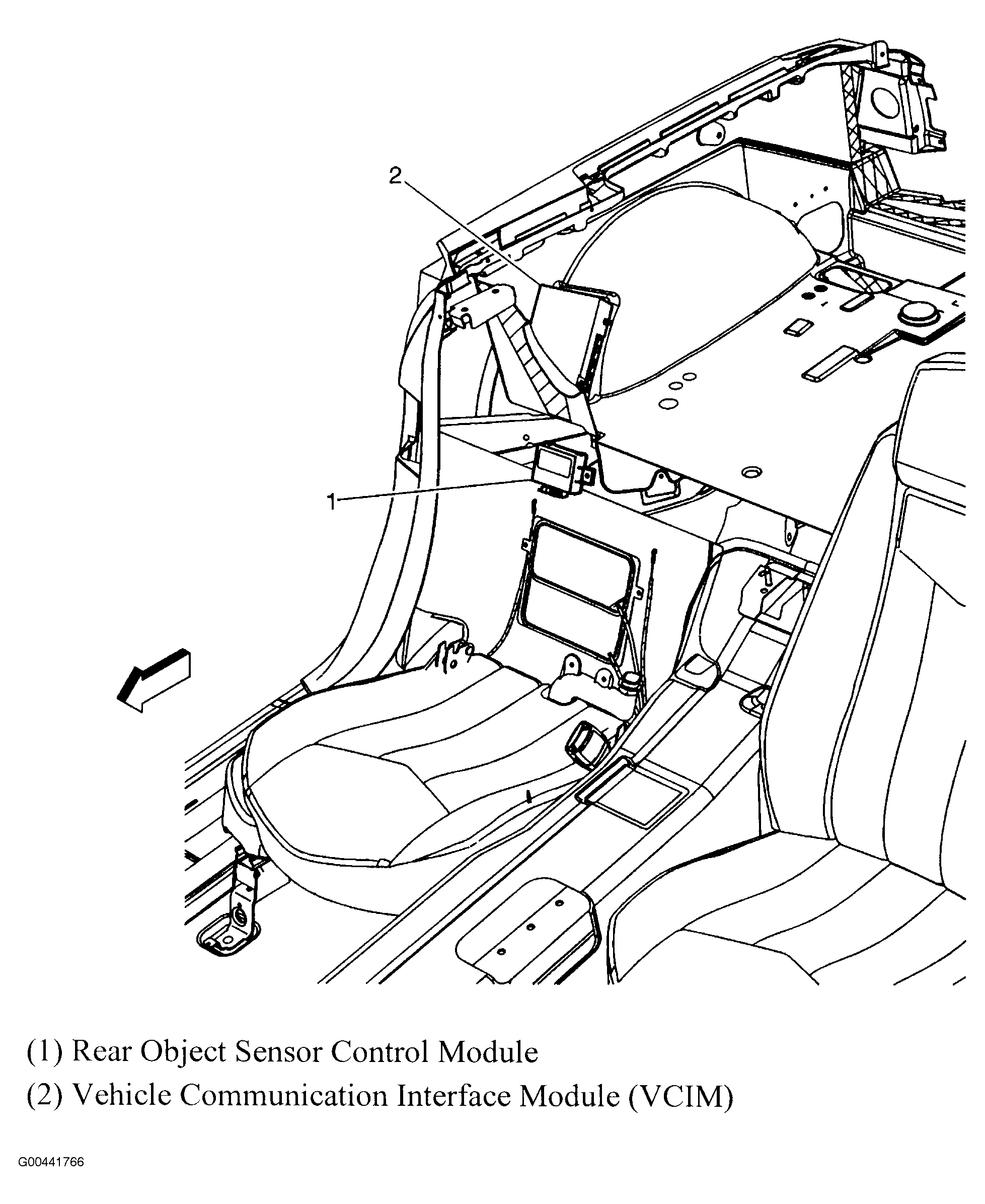 2

1

(1) Rear Object Sensor Control Module
(2) Vehicle Communication Interface Module (VCIM)

G00441766