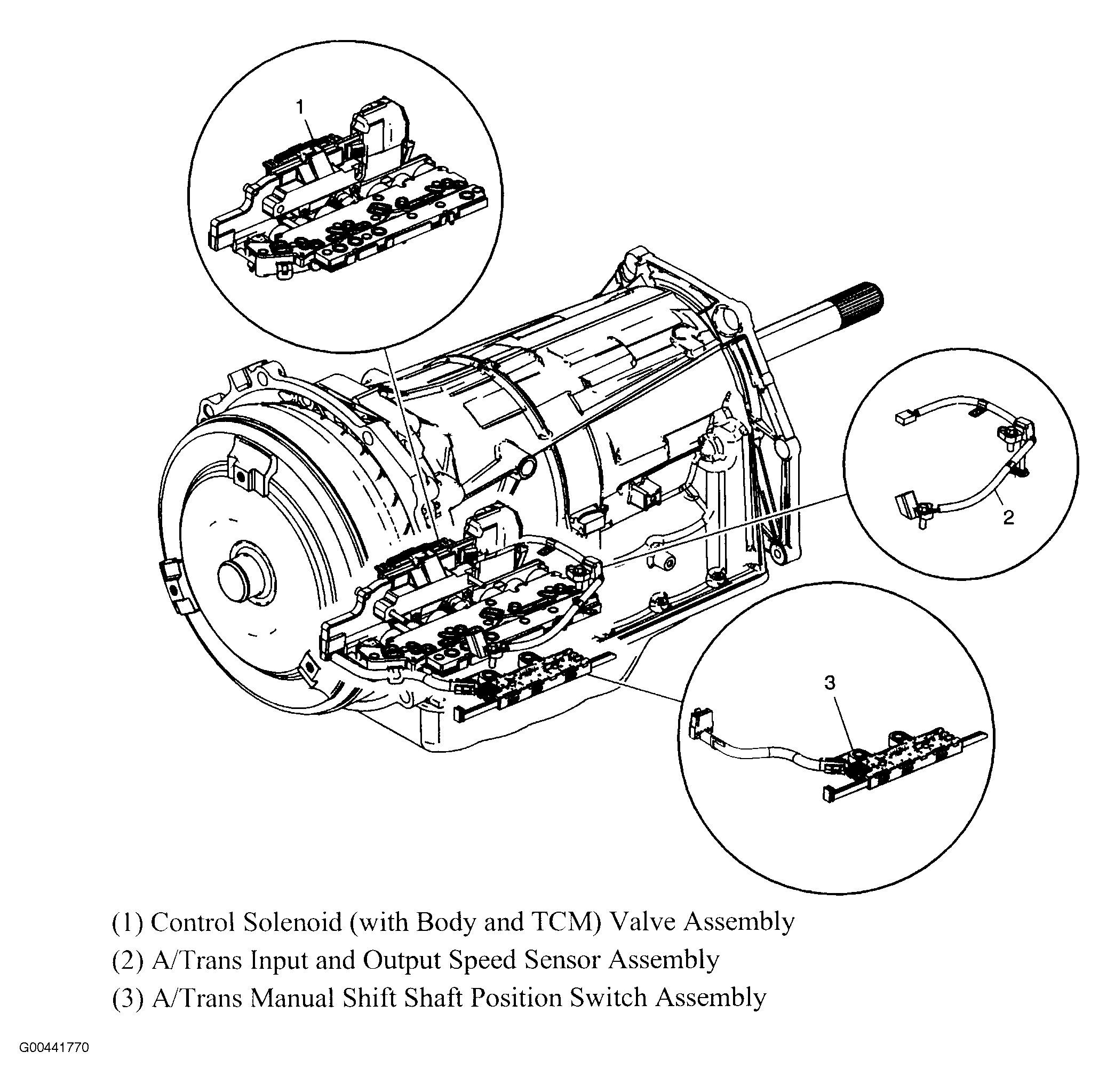 1

2

3

(1) Control Solenoid (with Body and TCM) Valve Assembly
(2) A/Trans Input and Output Speed Sensor Assembly
(3) A/Trans Manual Shift Shaft Position Switch Assembly

G00441770