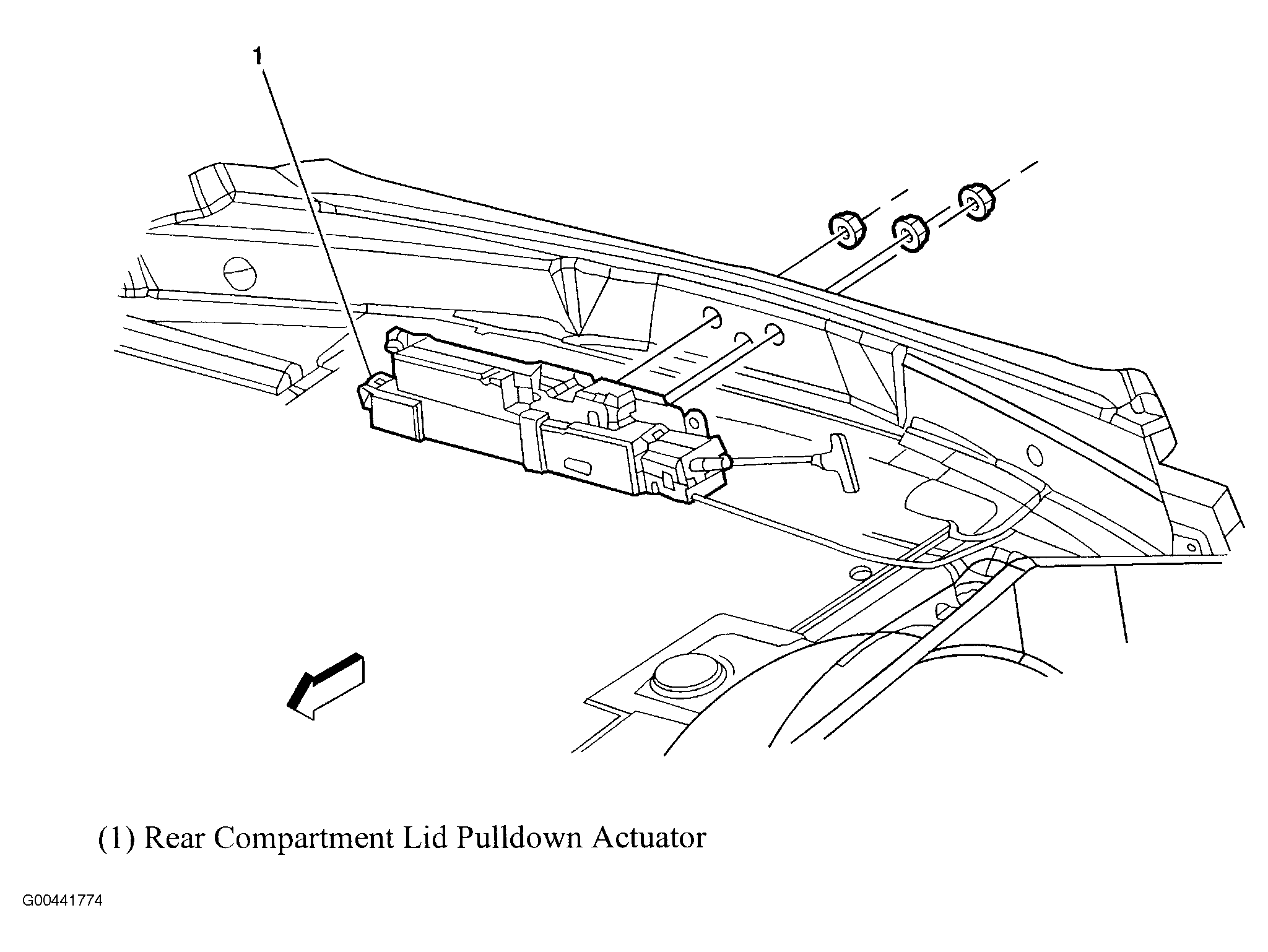 1

(1) Rear Compartment Lid Pulldown Actuator

G00441774