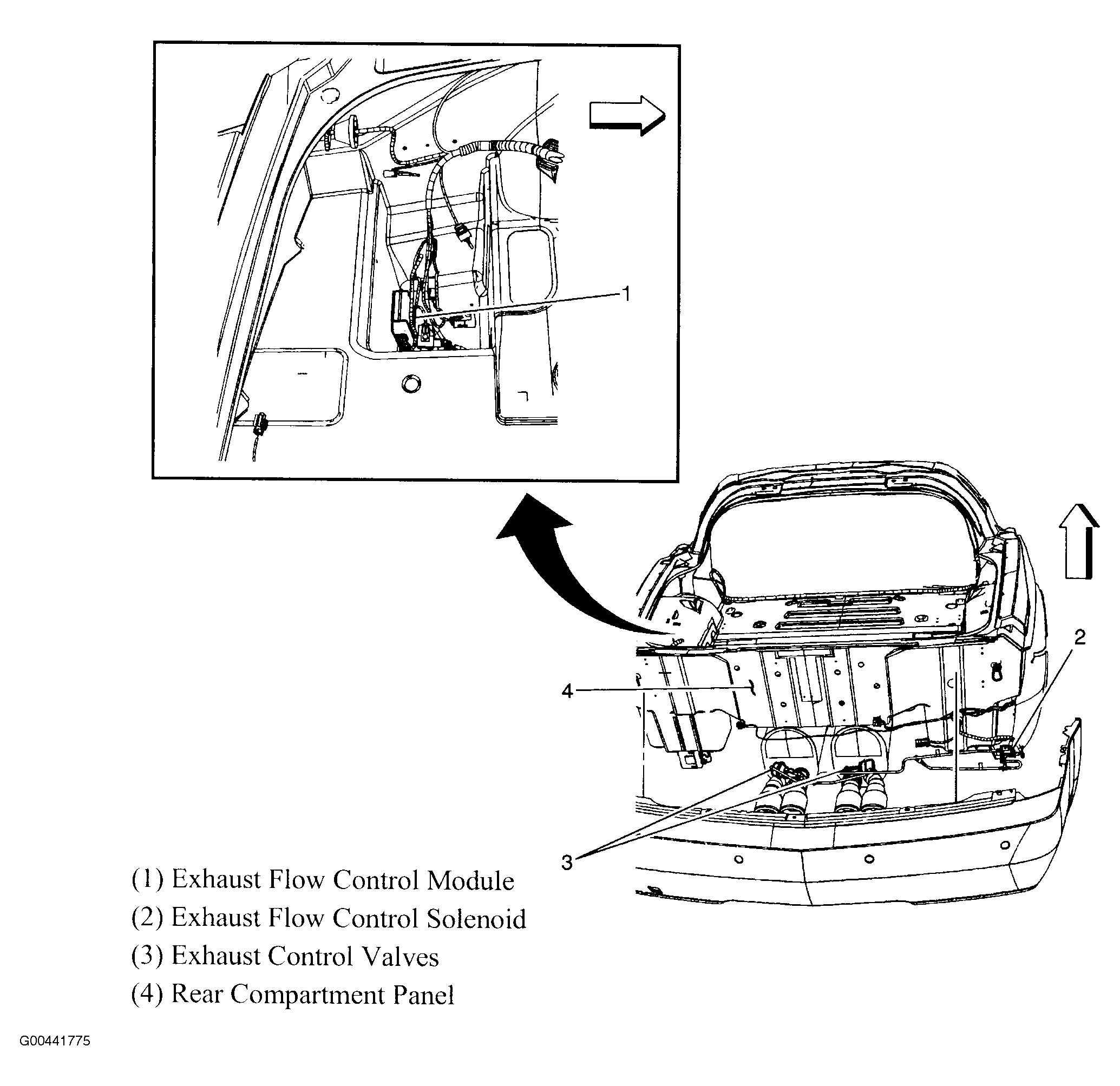 1

2

4

3

(1) Exhaust Flow Control Module

(2) Exhaust Flow Control Solenoid

(3) Exhaust Control Valves

(4) Rear Compartment Panel

G00441775