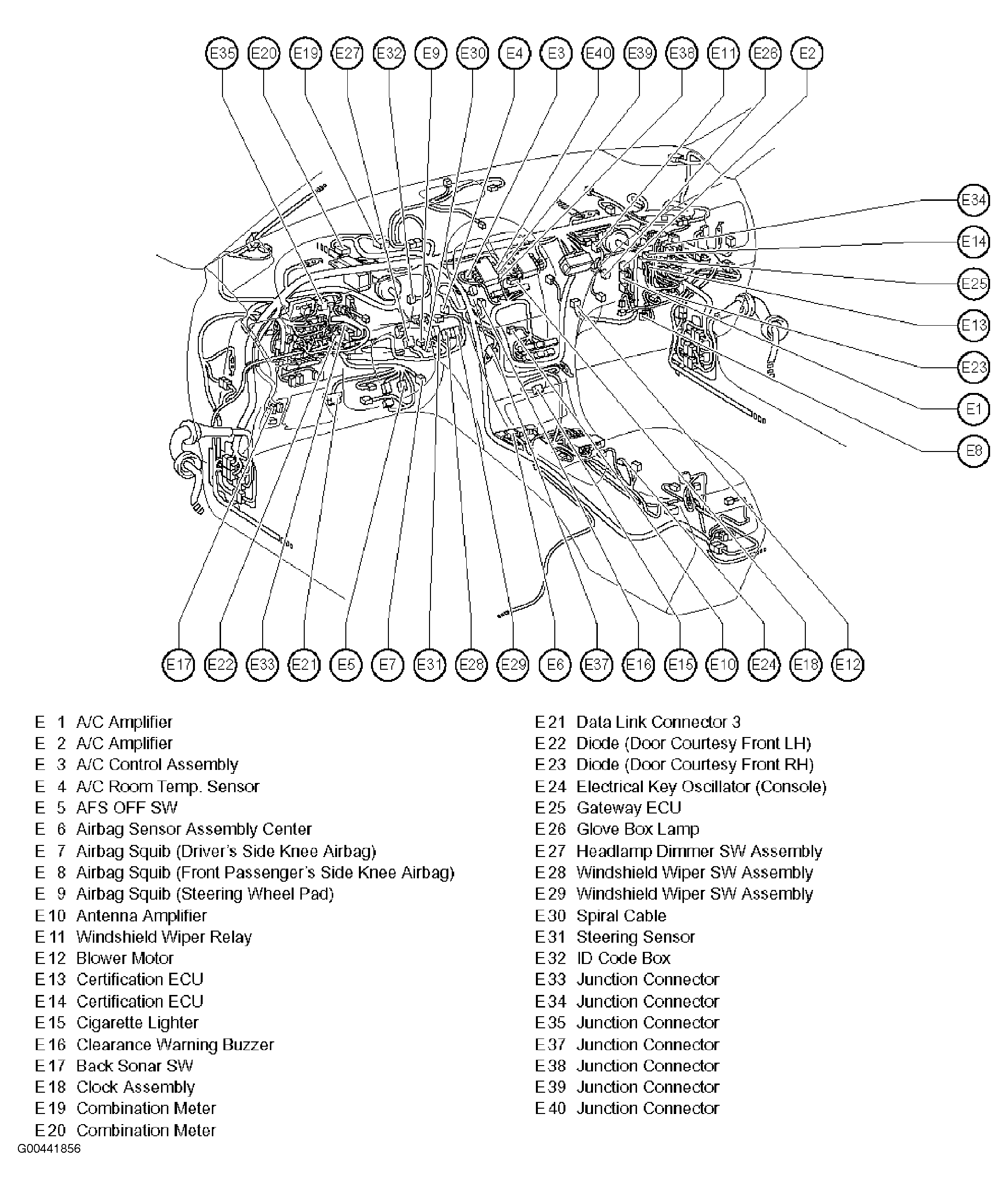 E35 E20 E19 E27 E32 E9 E30 E4 E3 E40 E39 E38 E11 E26 E2

E34
E14
E25
E13
E23
E1
E8

E17 E22 E33 E21 E5 E7 E31 E28 E29 E6 E37 E16 E15 E10 E24 E18 E12

E 1 A/C Amplifier
E 2 A/C Amplifier
E 3 A/C Control Assembly
E 4 A/C Room Temp. Sensor
E 5 AFS OFF SW
E 6 Airbag Sensor Assembly Center
E 7 Airbag Squib (Driver's Side Knee Airbag)
E 8 Airbag Squib (Front Passenger's Side Knee Airbag)
E 9 Airbag Squib (Steering Wheel Pad)
E 10 Antenna Amplifier
E 11 Windshield Wiper Relay
E 12 Blower Motor
E 13 Certification ECU
E 14 Certification ECU
E 15 Cigarette Lighter
E 16 Clearance Warning Buzzer
E 17 Back Sonar SW
E 18 Clock Assembly
E 19 Combination Meter
E 20 Combination Meter

E 21 Data Link Connector 3
E 22 Diode (Door Courtesy Front LH)
E 23 Diode (Door Courtesy Front RH)
E 24 Electrical Key Oscillator (Console)
E 25 Gateway ECU
E 26 Glove Box Lamp
E 27 Headlamp Dimmer SW Assembly
E 28 Windshield Wiper SW Assembly
E 29 Windshield Wiper SW Assembly
E 30 Spiral Cable
E 31 Steering Sensor
E 32 ID Code Box
E 33 Junction Connector
E 34 Junction Connector
E 35 Junction Connector
E 37 Junction Connector
E 38 Junction Connector
E 39 Junction Connector
E 40 Junction Connector

G00441856