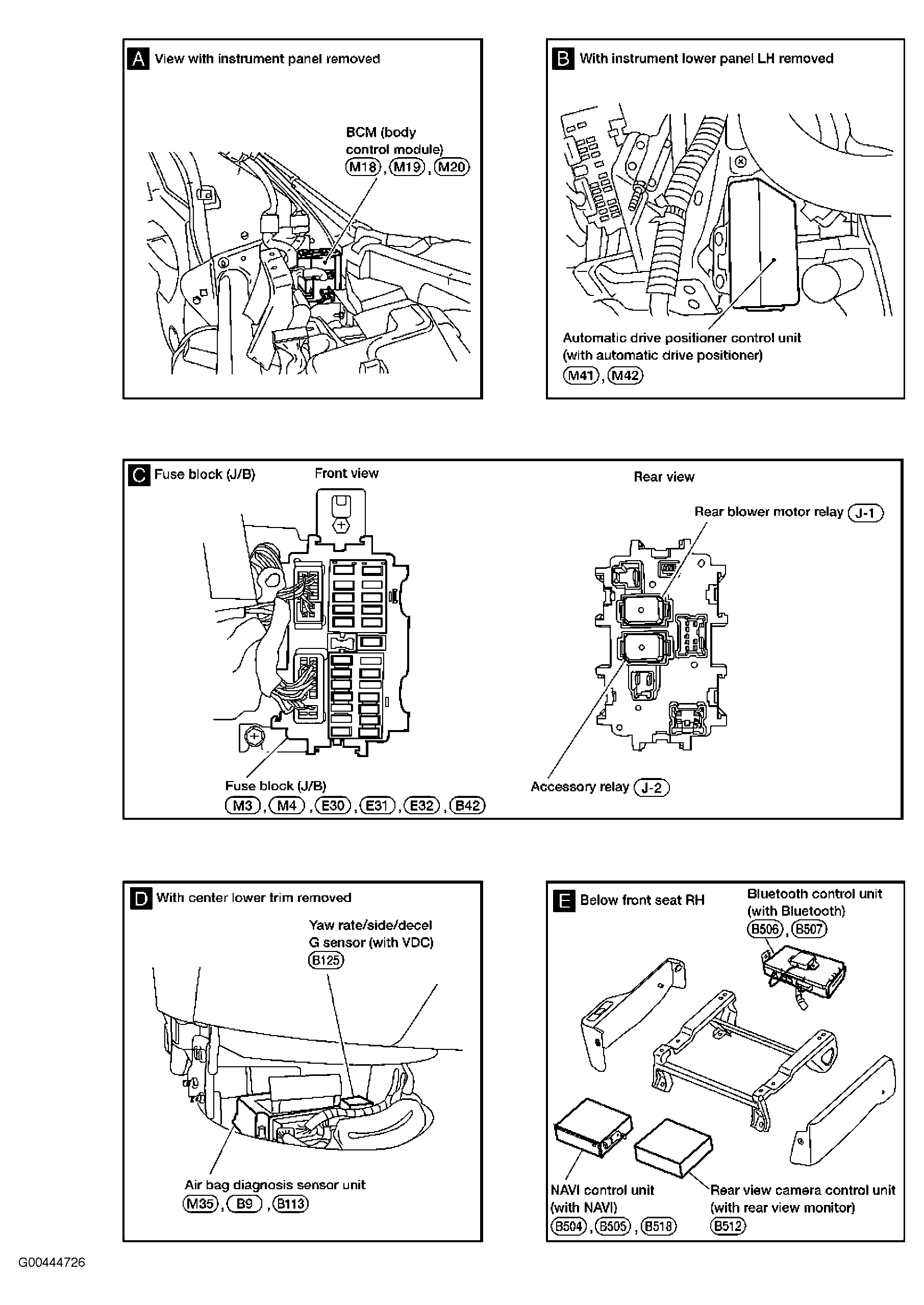 A View with instrument panel removed

BCM (body control module)
M18, M19, M20

B With instrument lower panel LH removed

Automatic drive positioner control unit (with automatic drive positioner)
M41, M42

C Fuse block (J/B)

Front view

Rear view

Rear blower motor relay J-1

Fuse block (J/B)
M3, M4, E30, E31, E32, B42

Accessory relay J-2

D With center lower trim removed

Yaw rate/side/decel G sensor (with VDC)
B125

Air bag diagnosis sensor unit
M35, B9, B113

E Below front seat RH

Bluetooth control unit (with Bluetooth)
B506, B507

NAVI control unit (with NAVI)
B504, B505, B518

Rear view camera control unit (with rear view monitor)
B512

G00444726