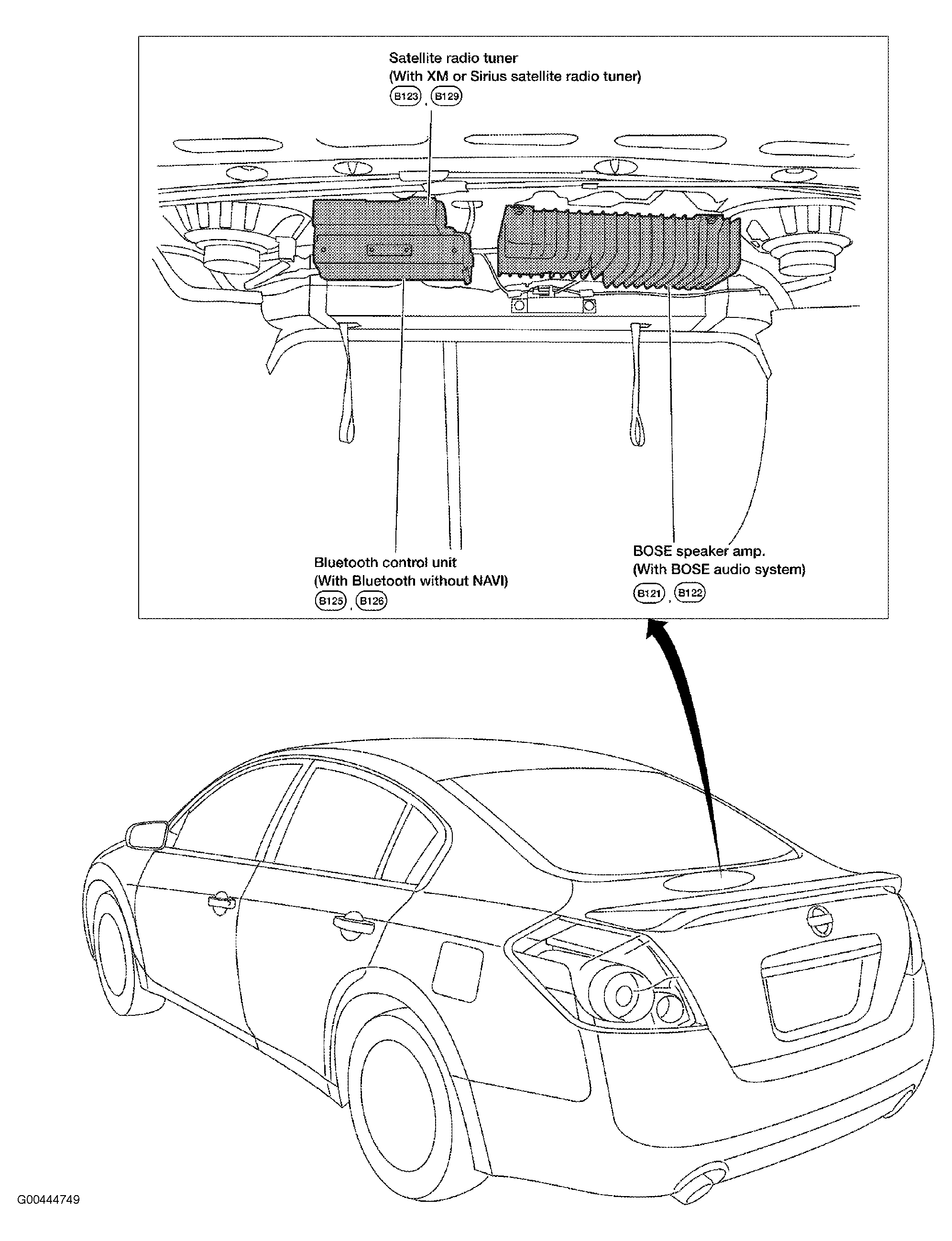 Satellite radio tuner
(With XM or Sirius satellite radio tuner)
B123 , B129

Bluetooth control unit
(With Bluetooth without NAVI)
B125 , B126

BOSE speaker amp.
(With BOSE audio system)
B121 , B122

G00444749