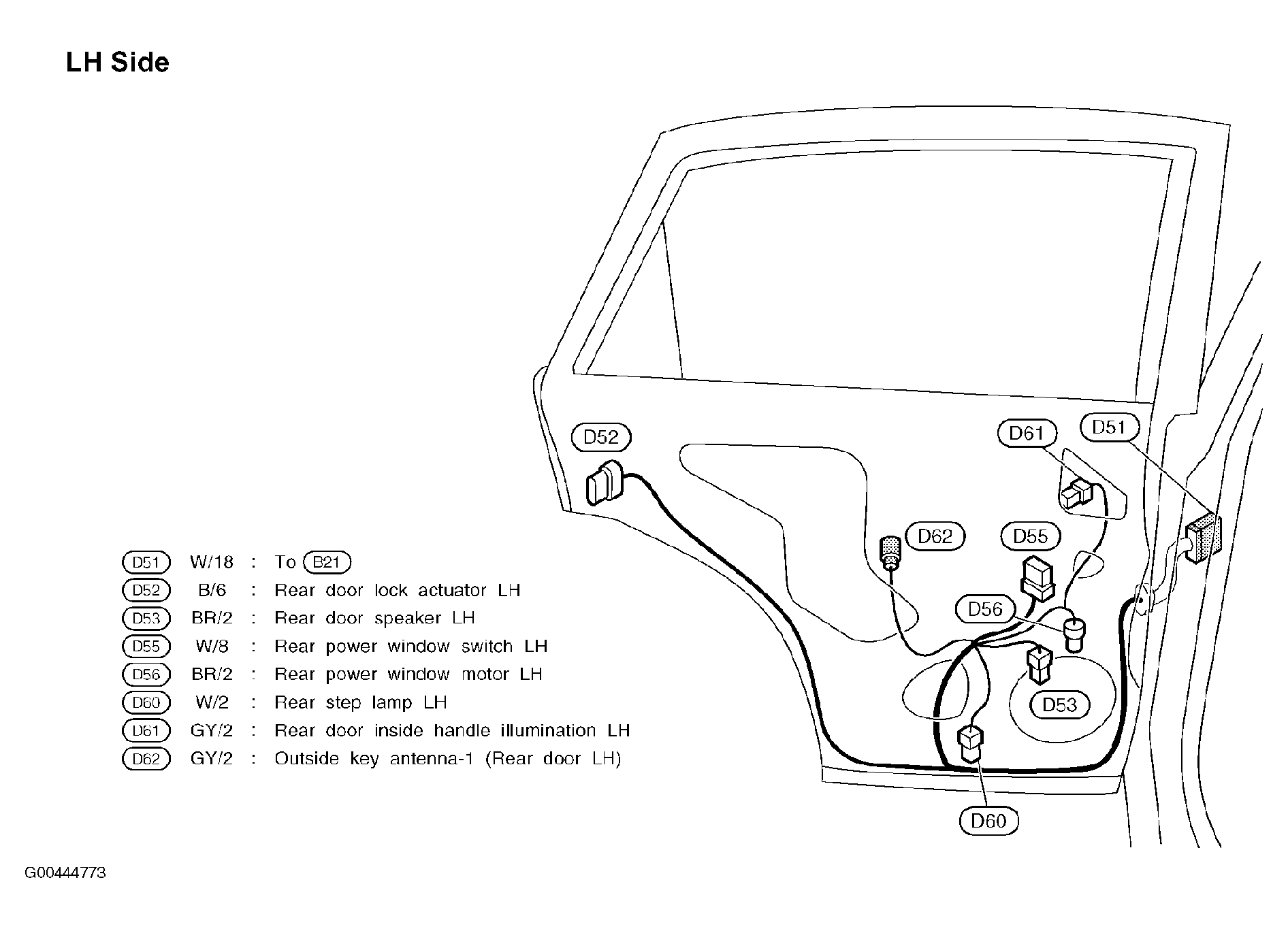 LH Side

D52

D61 D51

D62 D55

D56

D53

D60

D51 W/18 : To B21
D52 B/6 : Rear door lock actuator LH
D53 BR/2 : Rear door speaker LH
D55 W/8 : Rear power window switch LH
D56 BR/2 : Rear power window motor LH
D60 W/2 : Rear step lamp LH
D61 GY/2 : Rear door inside handle illumination LH
D62 GY/2 : Outside key antenna-1 (Rear door LH)

G00444773