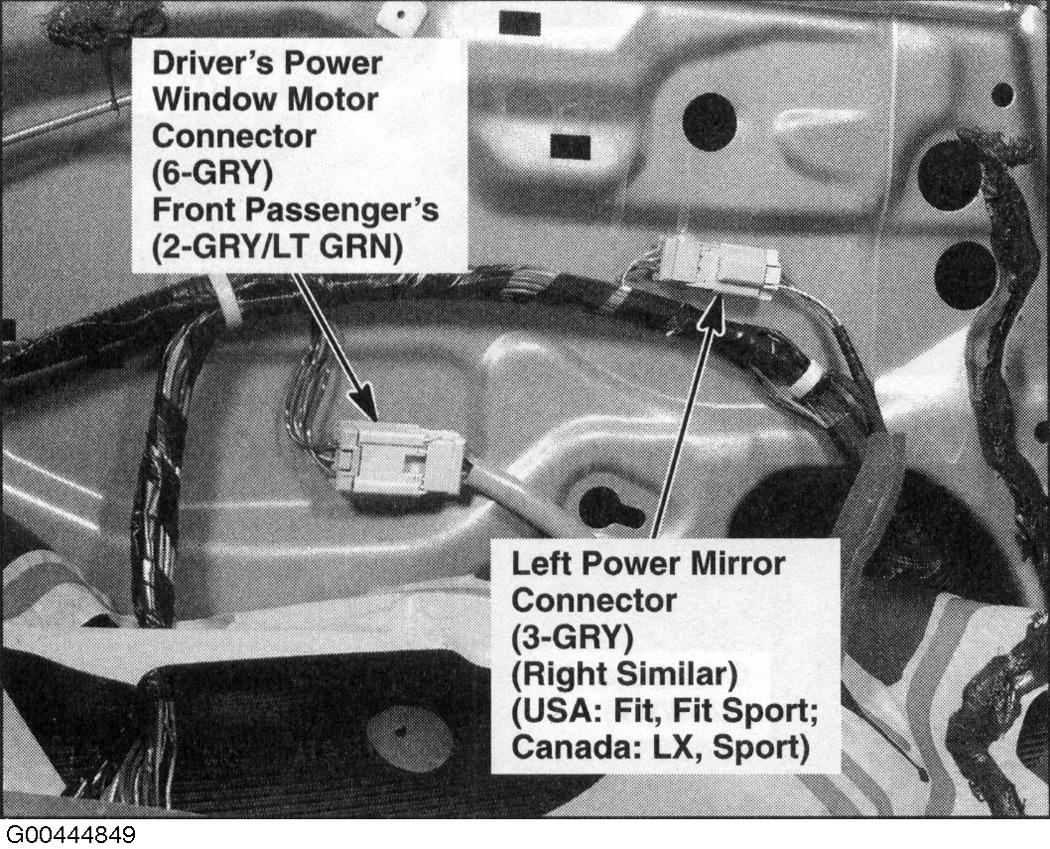 Driver's Power
Window Motor
Connector
(6-GRY)
Front Passenger's
(2-GRY/LT GRN)

Left Power Mirror
Connector
(3-GRY)
(Right Similar)
(USA: Fit, Fit Sport;
Canada: LX, Sport)

G00444849