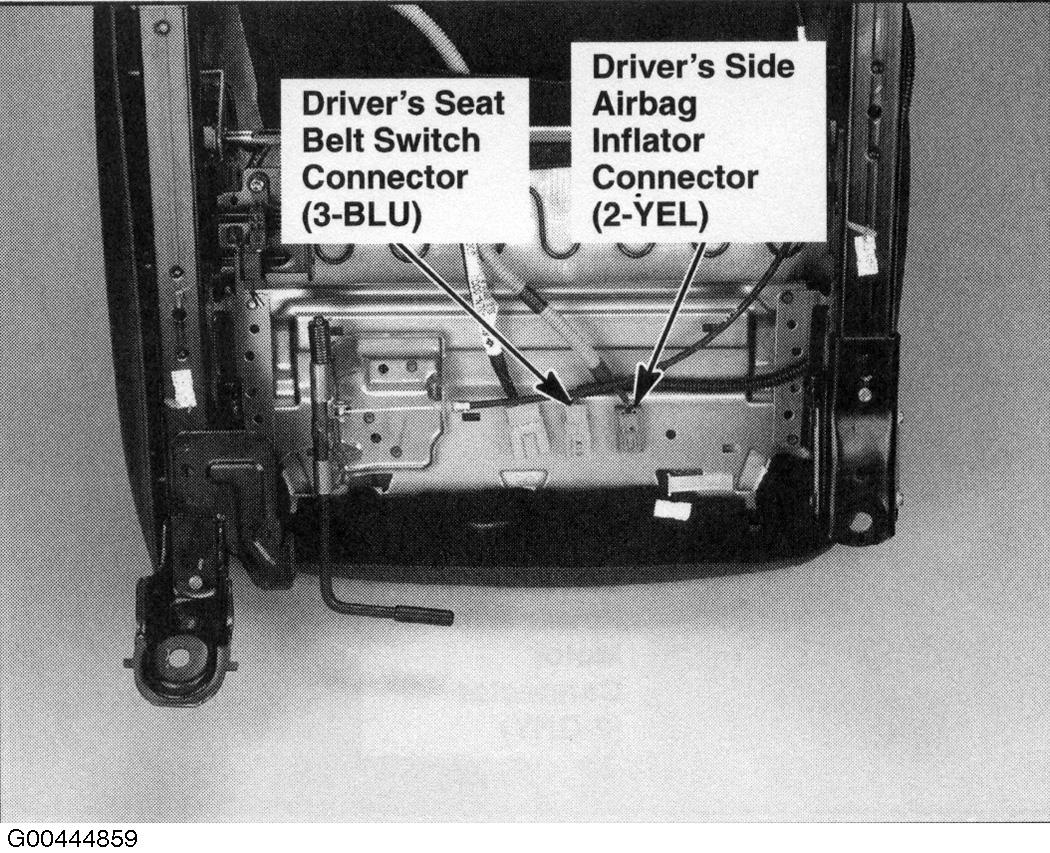 Driver's Seat Belt Switch Connector (3-BLU)

Driver's Side Airbag Inflator Connector (2-YEL)

G00444859