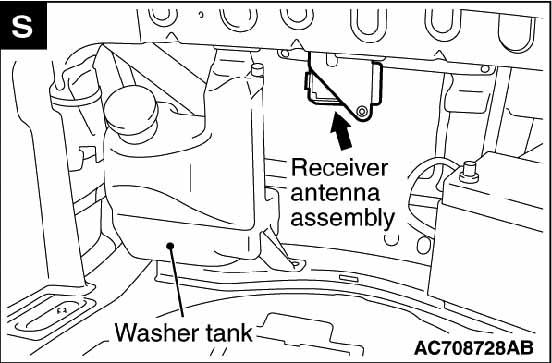 S

Receiver antenna assembly

Washer tank

AC708728AB