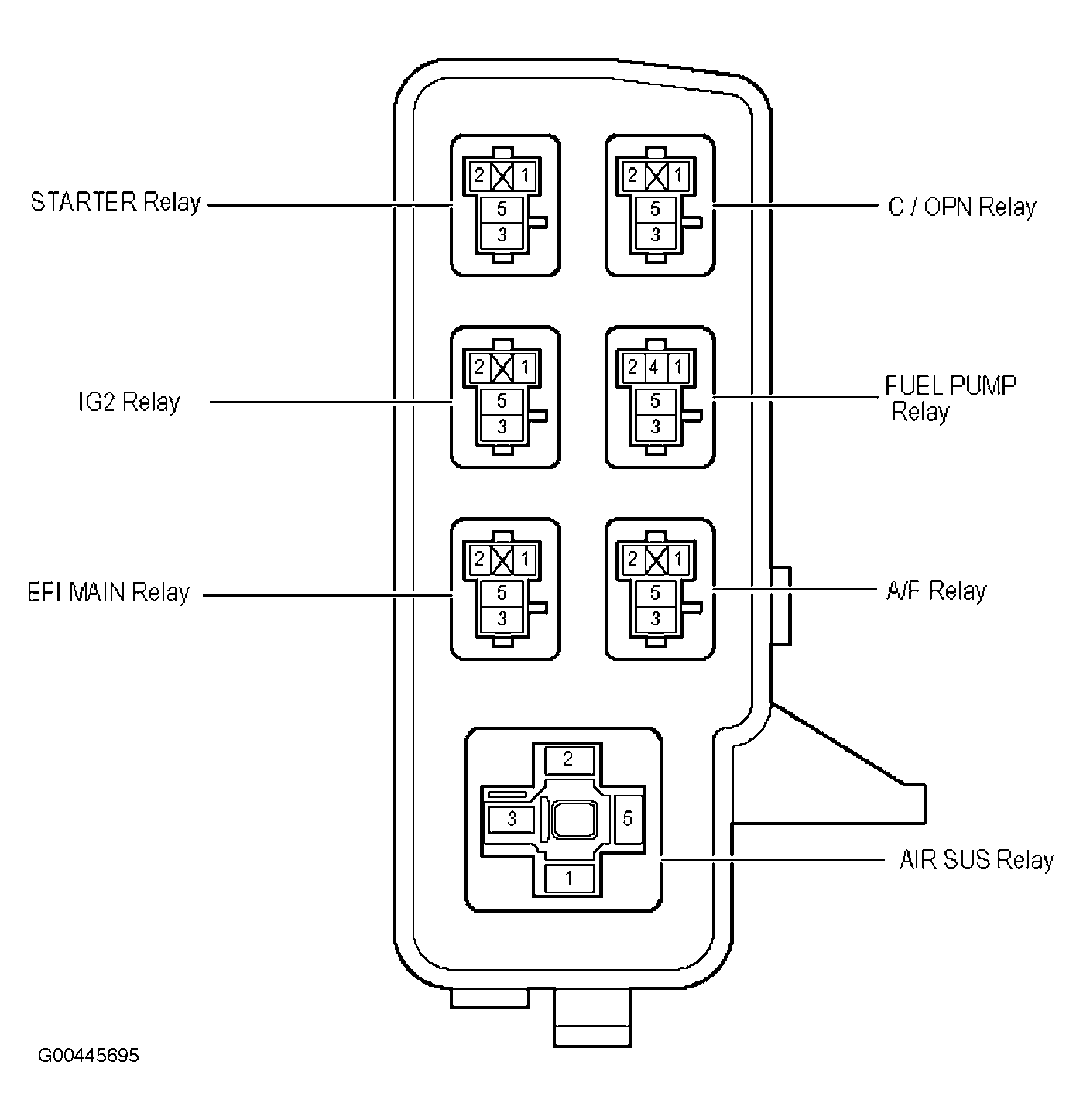 STARTER Relay
2 1
5
3
2 1
5
3
C / OPN Relay

IG2 Relay
2 1
5
3
2 4 1
5
3
FUEL PUMP Relay

EFI MAIN Relay
2 1
5
3
2 1
5
3
A/F Relay

2
3
5
1
AIR SUS Relay

G00445695