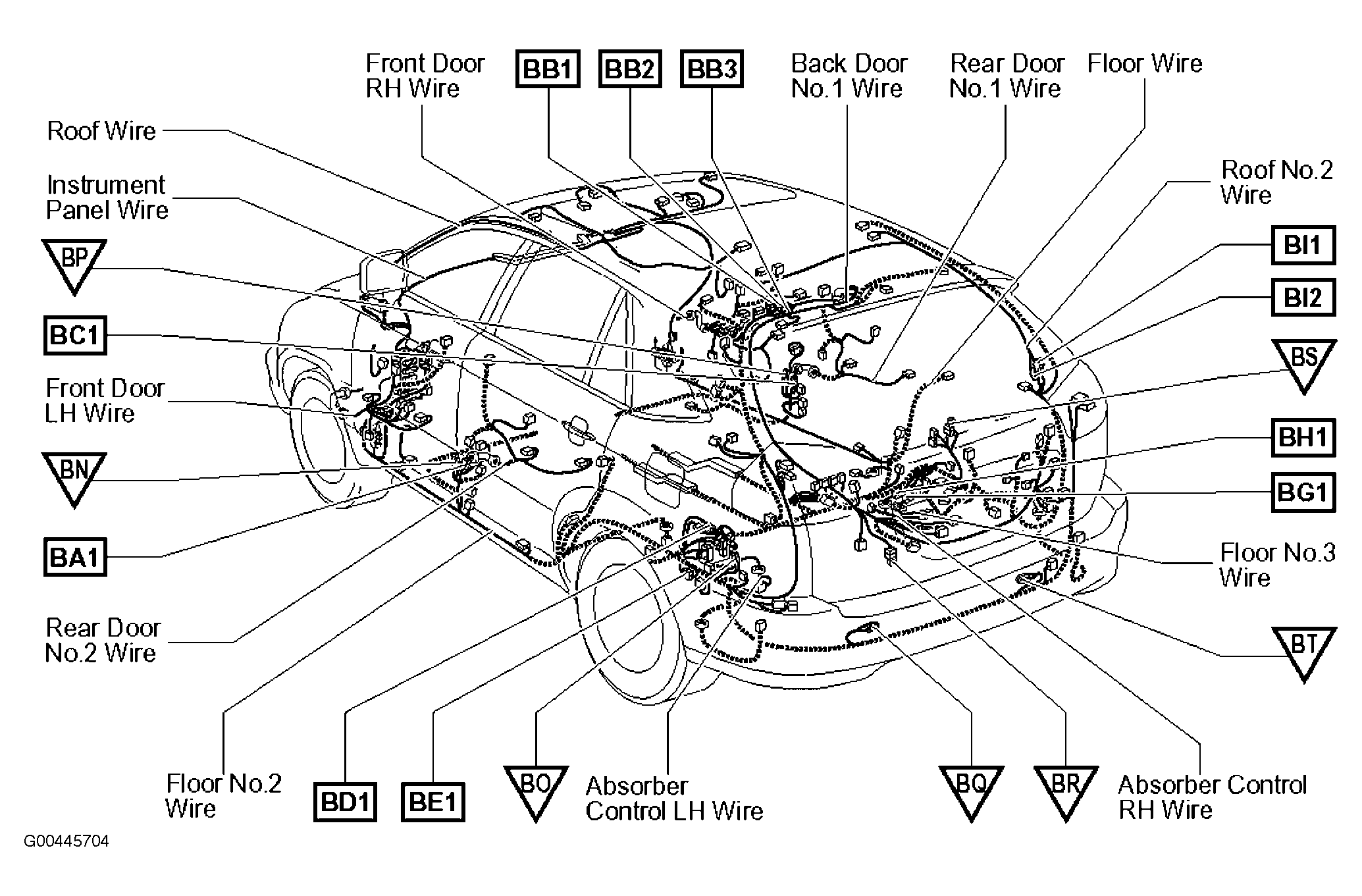 Front Door RH Wire

BB1

BB2

BB3

Back Door No.1 Wire

Rear Door No.1 Wire

Floor Wire

Roof Wire

Instrument Panel Wire

BP

BC1

Front Door LH Wire

BN

BA1

Rear Door No.2 Wire

Roof No.2 Wire

BI1

BI2

BS

BH1

BG1

Floor No.3 Wire

BT

Floor No.2 Wire

BD1

BE1

BO

Absorber Control LH Wire

BQ

BR

Absorber Control RH Wire

G00445704