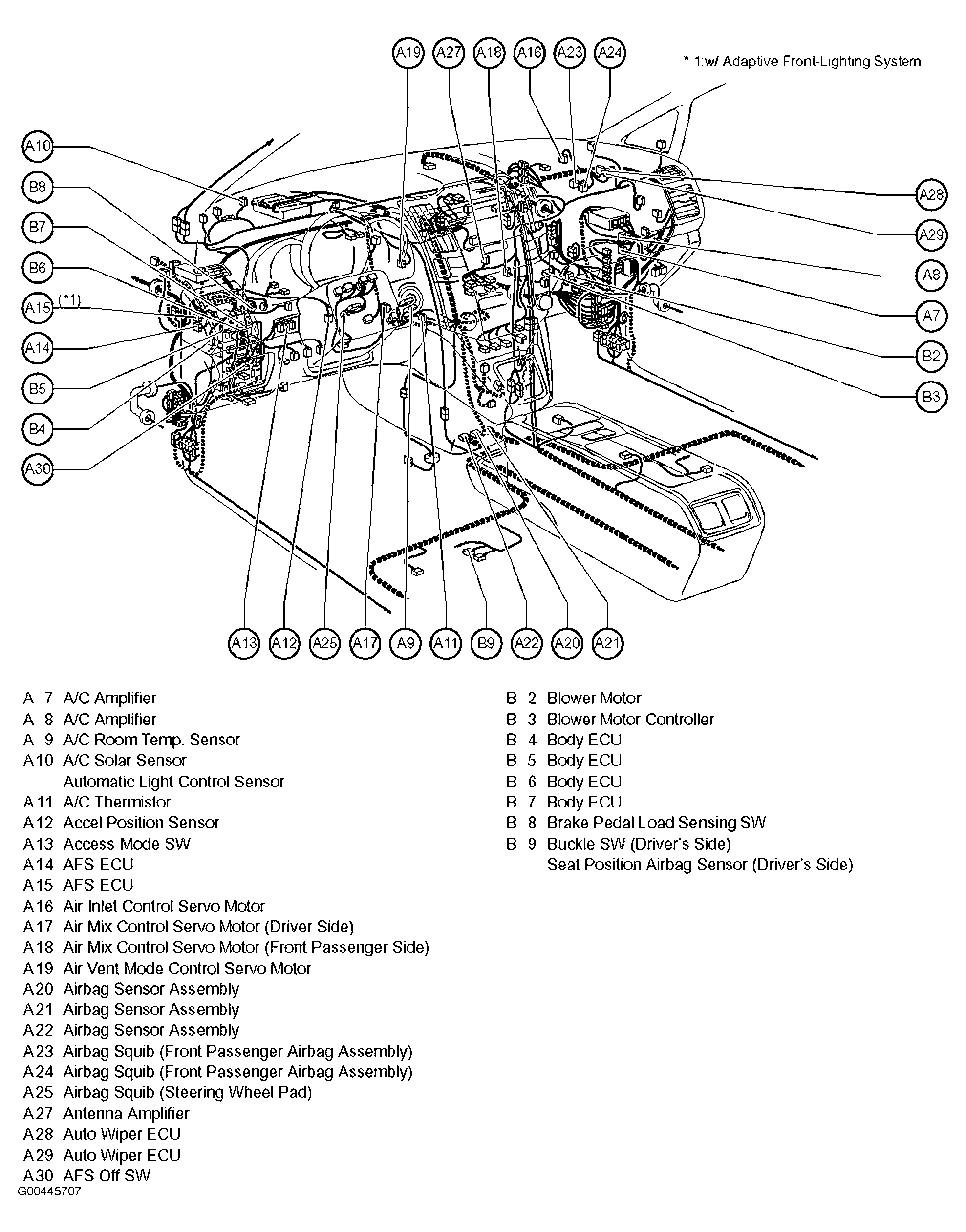 A19 A27 A18 A16 A23 A24

* 1:w/ Adaptive Front-Lighting System

A10
B8
B7
B6
A15 (*1)
A14
B5
B4
A30

A28
A29
A8
A7
B2
B3

A13 A12 A25 A17 A9 A11 B9 A22 A20 A21

A 7 A/C Amplifier
A 8 A/C Amplifier
A 9 A/C Room Temp. Sensor
A10 A/C Solar Sensor
Automatic Light Control Sensor
A11 A/C Thermistor
A12 Accel Position Sensor
A13 Access Mode SW
A14 AFS ECU
A15 AFS ECU
A16 Air Inlet Control Servo Motor
A17 Air Mix Control Servo Motor (Driver Side)
A18 Air Mix Control Servo Motor (Front Passenger Side)
A19 Air Vent Mode Control Servo Motor
A20 Airbag Sensor Assembly
A21 Airbag Sensor Assembly
A22 Airbag Sensor Assembly
A23 Airbag Squib (Front Passenger Airbag Assembly)
A24 Airbag Squib (Front Passenger Airbag Assembly)
A25 Airbag Squib (Steering Wheel Pad)
A27 Antenna Amplifier
A28 Auto Wiper ECU
A29 Auto Wiper ECU
A30 AFS Off SW

B 2 Blower Motor
B 3 Blower Motor Controller
B 4 Body ECU
B 5 Body ECU
B 6 Body ECU
B 7 Body ECU
B 8 Brake Pedal Load Sensing SW
B 9 Buckle SW (Driver's Side)
Seat Position Airbag Sensor (Driver's Side)

G00445707