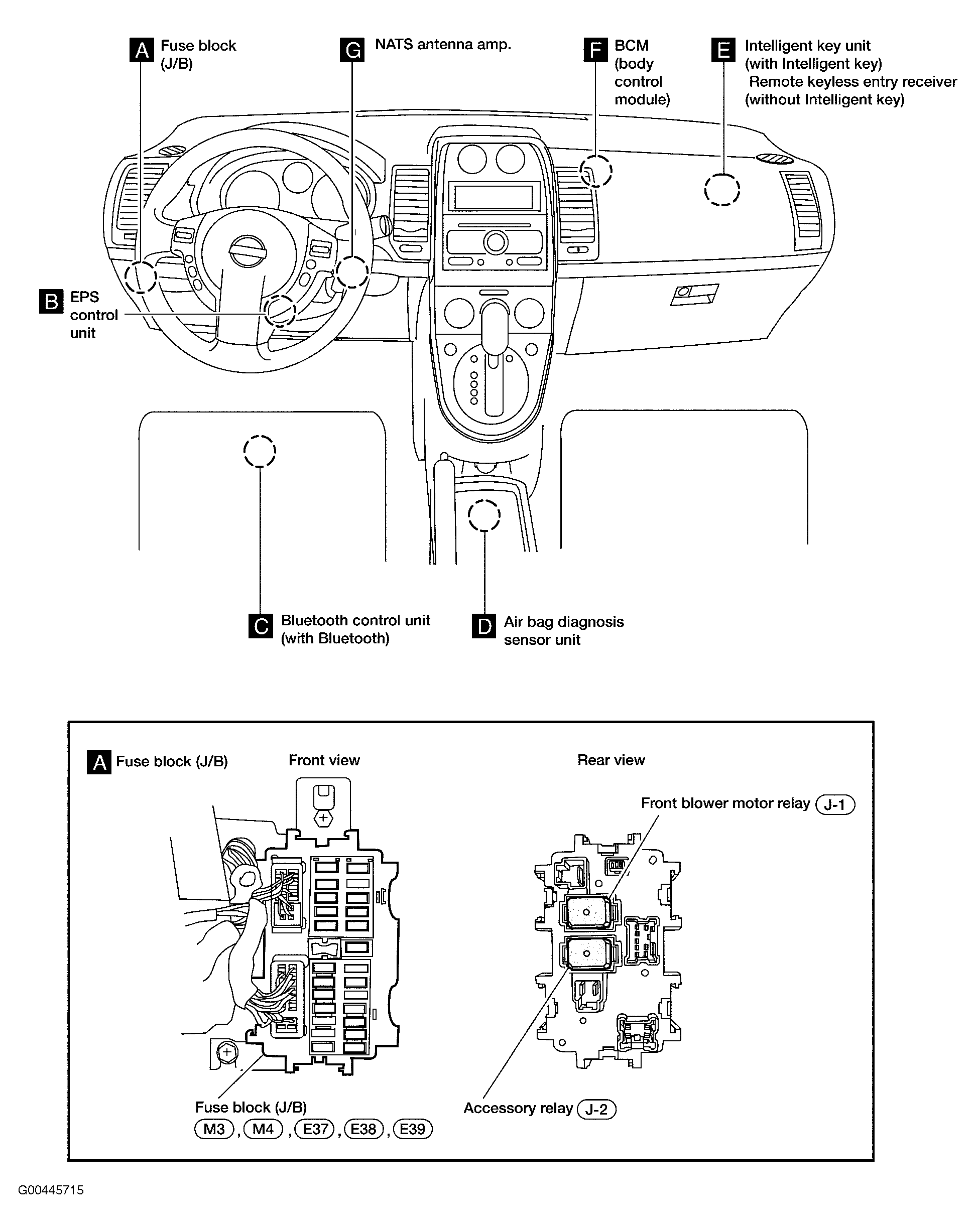 A Fuse block (J/B)

G NATS antenna amp.

F BCM (body control module)

E Intelligent key unit (with Intelligent key)
Remote keyless entry receiver (without Intelligent key)

B EPS control unit

C Bluetooth control unit (with Bluetooth)

D Air bag diagnosis sensor unit

A Fuse block (J/B)

Front view

Rear view

Front blower motor relay J-1

Fuse block (J/B)
M3, M4, E37, E38, E39

Accessory relay J-2

G00445715