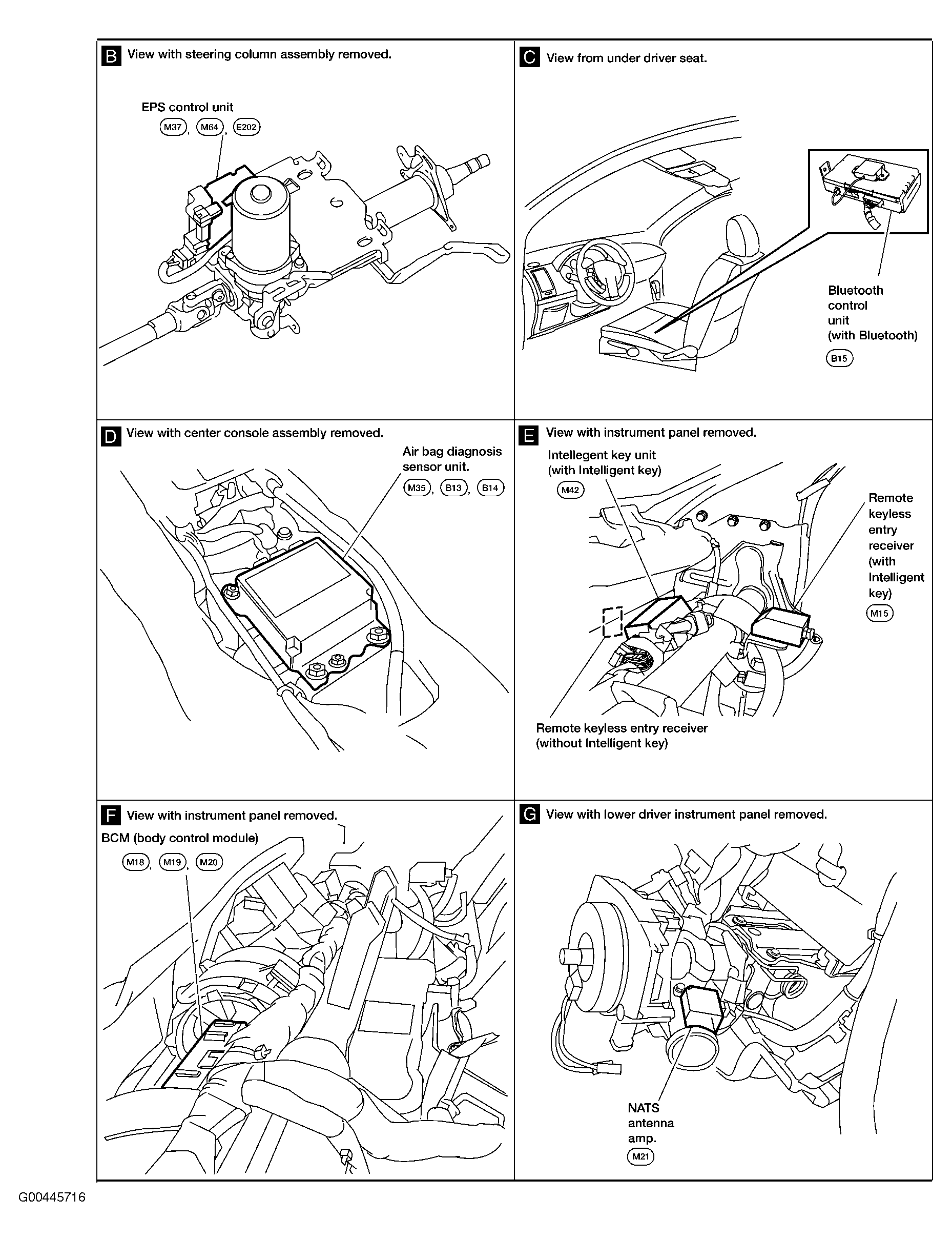 B View with steering column assembly removed.

EPS control unit
M37, M64, E202

C View from under driver seat.

Bluetooth control unit (with Bluetooth)
B15

D View with center console assembly removed.

Air bag diagnosis sensor unit.
M35, B13, B14

E View with instrument panel removed.

Intellegent key unit (with Intelligent key)
M42

Remote keyless entry receiver (with Intelligent key)
M15

Remote keyless entry receiver (without Intelligent key)

F View with instrument panel removed.

BCM (body control module)
M18, M19, M20

G View with lower driver instrument panel removed.

NATS antenna amp.
M21

G00445716