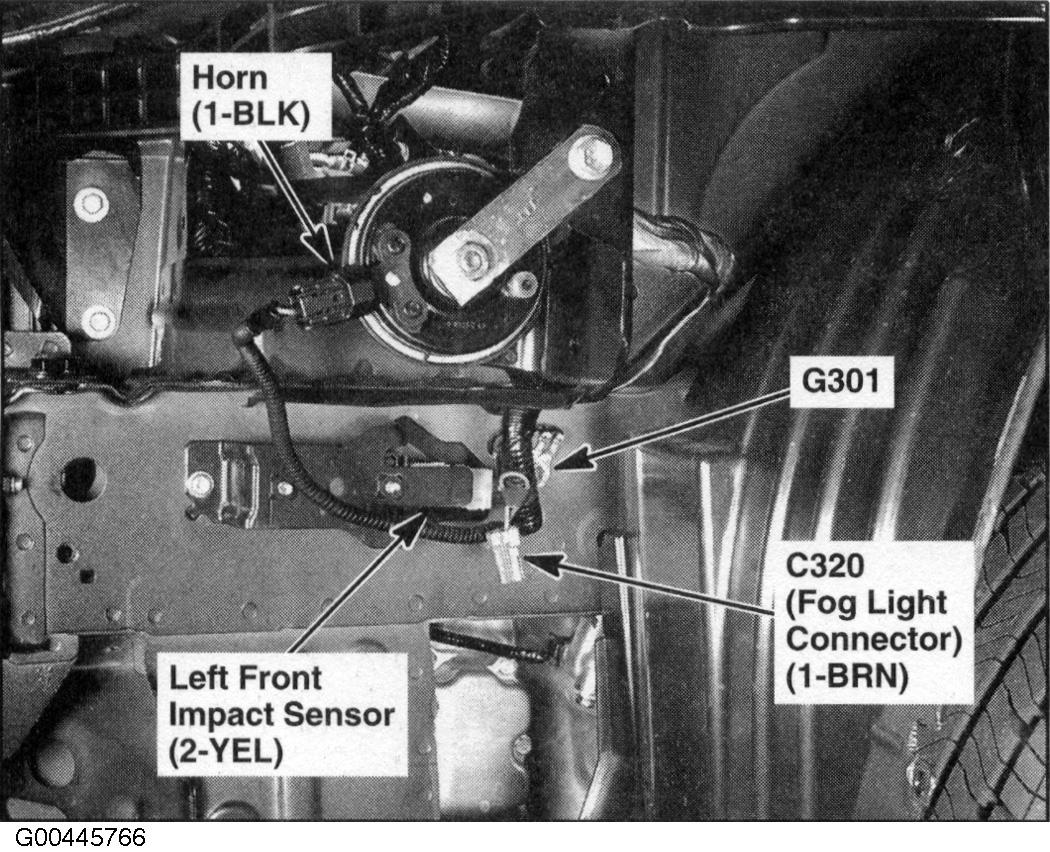 Horn (1-BLK)

G301

C320 (Fog Light Connector) (1-BRN)

Left Front Impact Sensor (2-YEL)

G00445766