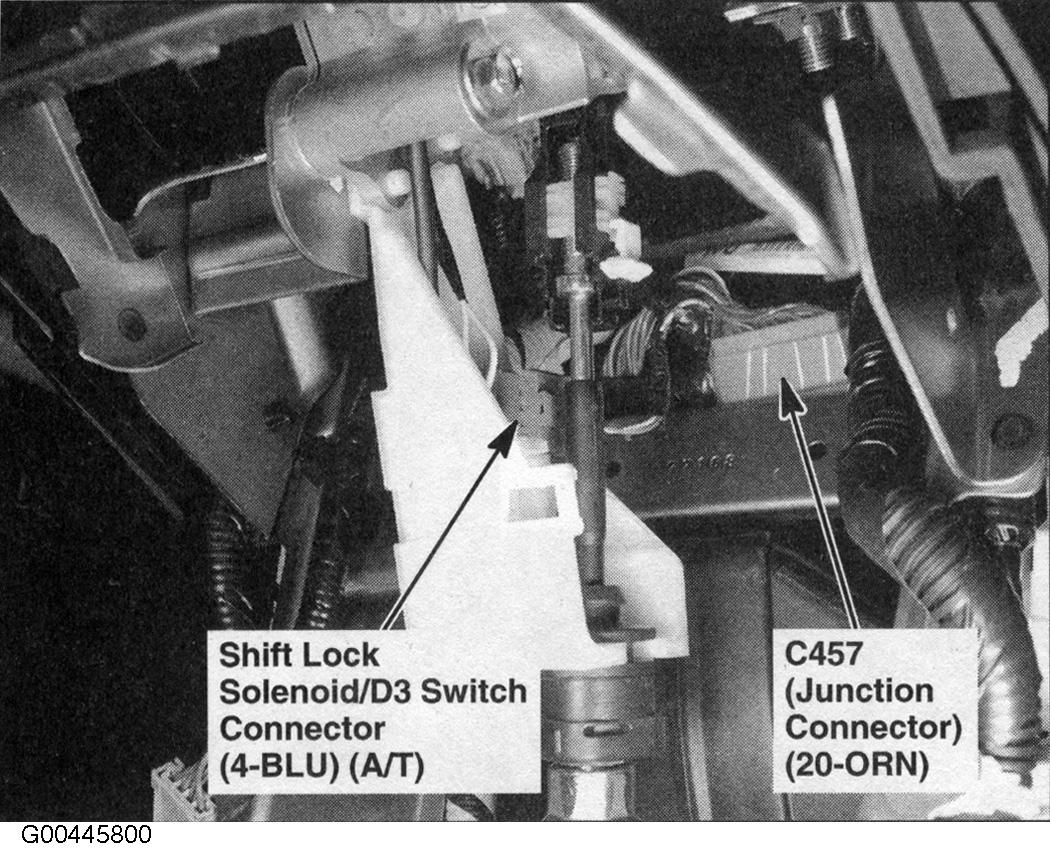 Shift Lock
Solenoid/D3 Switch
Connector
(4-BLU) (A/T)

C457
(Junction
Connector)
(20-ORN)

G00445800