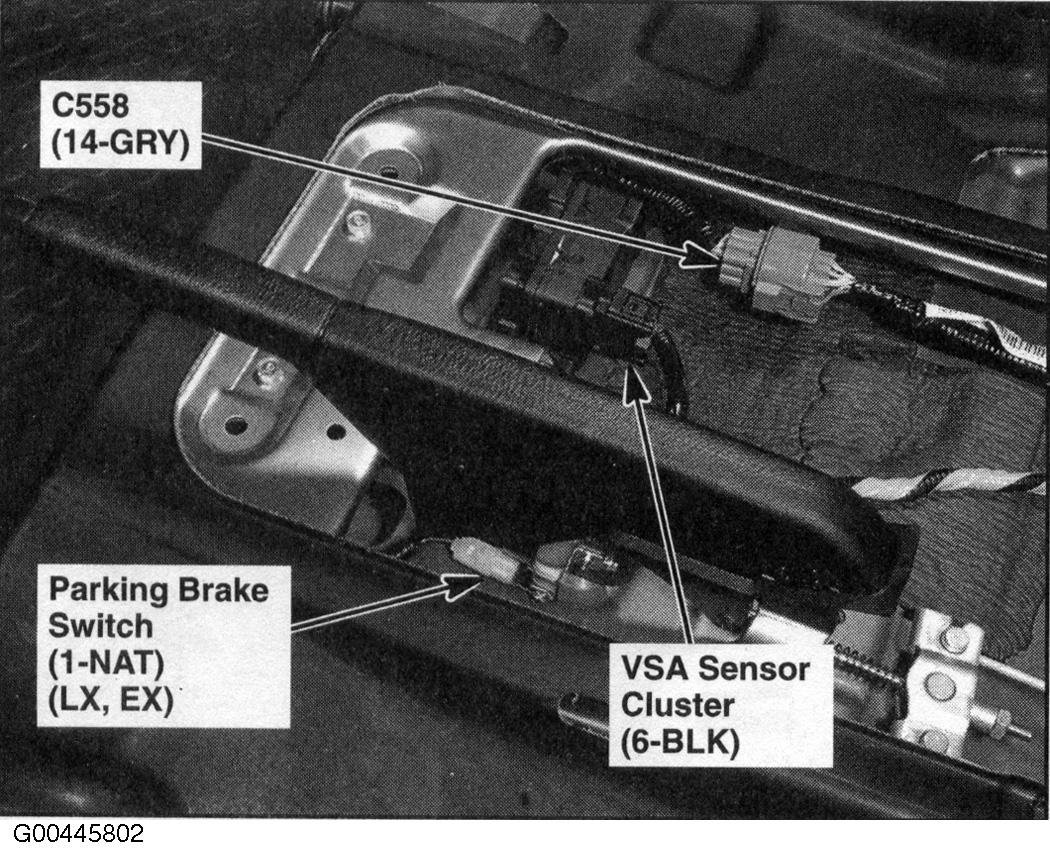 C558
(14-GRY)

Parking Brake
Switch
(1-NAT)
(LX, EX)

VSA Sensor
Cluster
(6-BLK)

G00445802