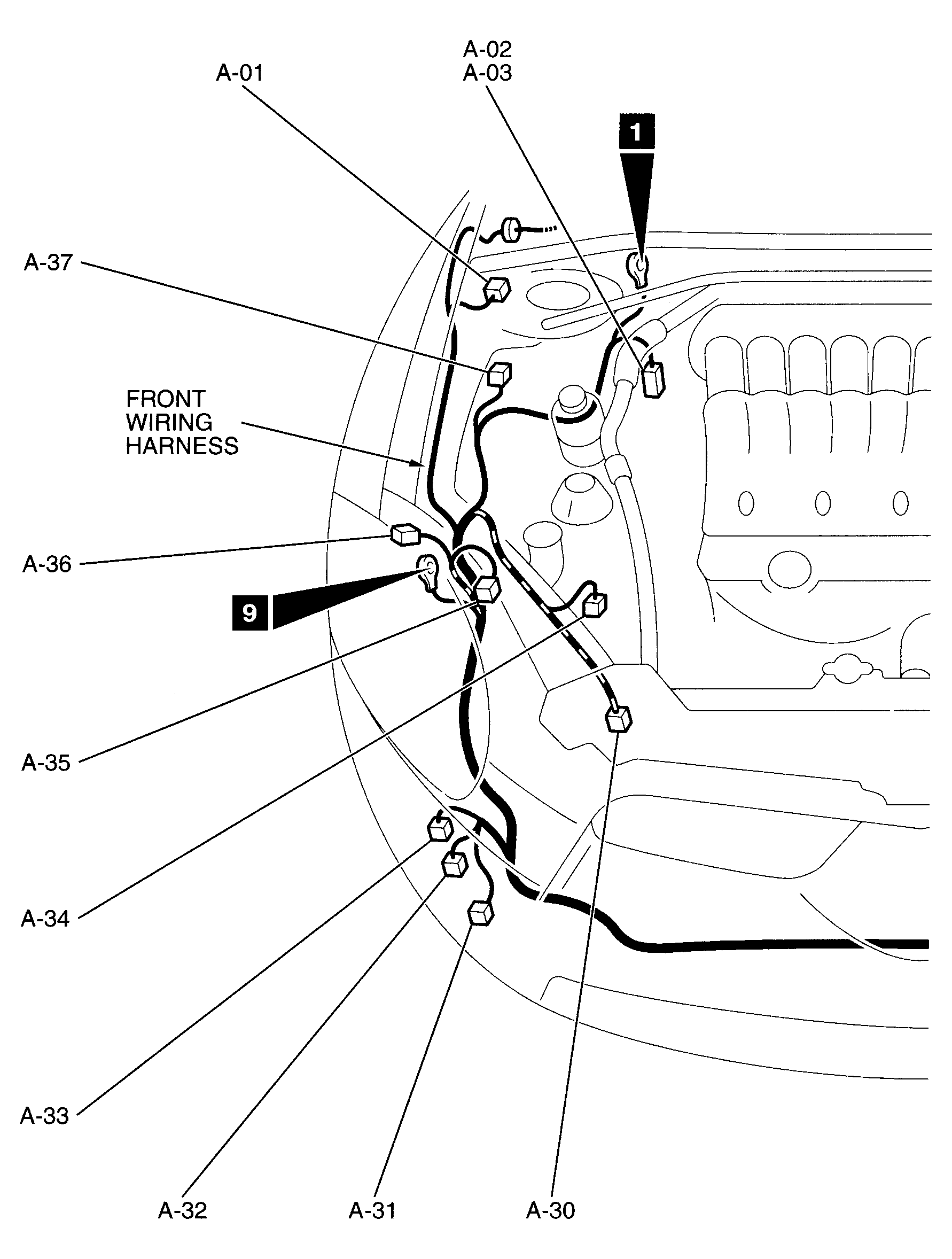 A-01

A-02
A-03

1

A-37

FRONT WIRING HARNESS

A-36

9

A-35

A-34

A-33

A-32

A-31

A-30