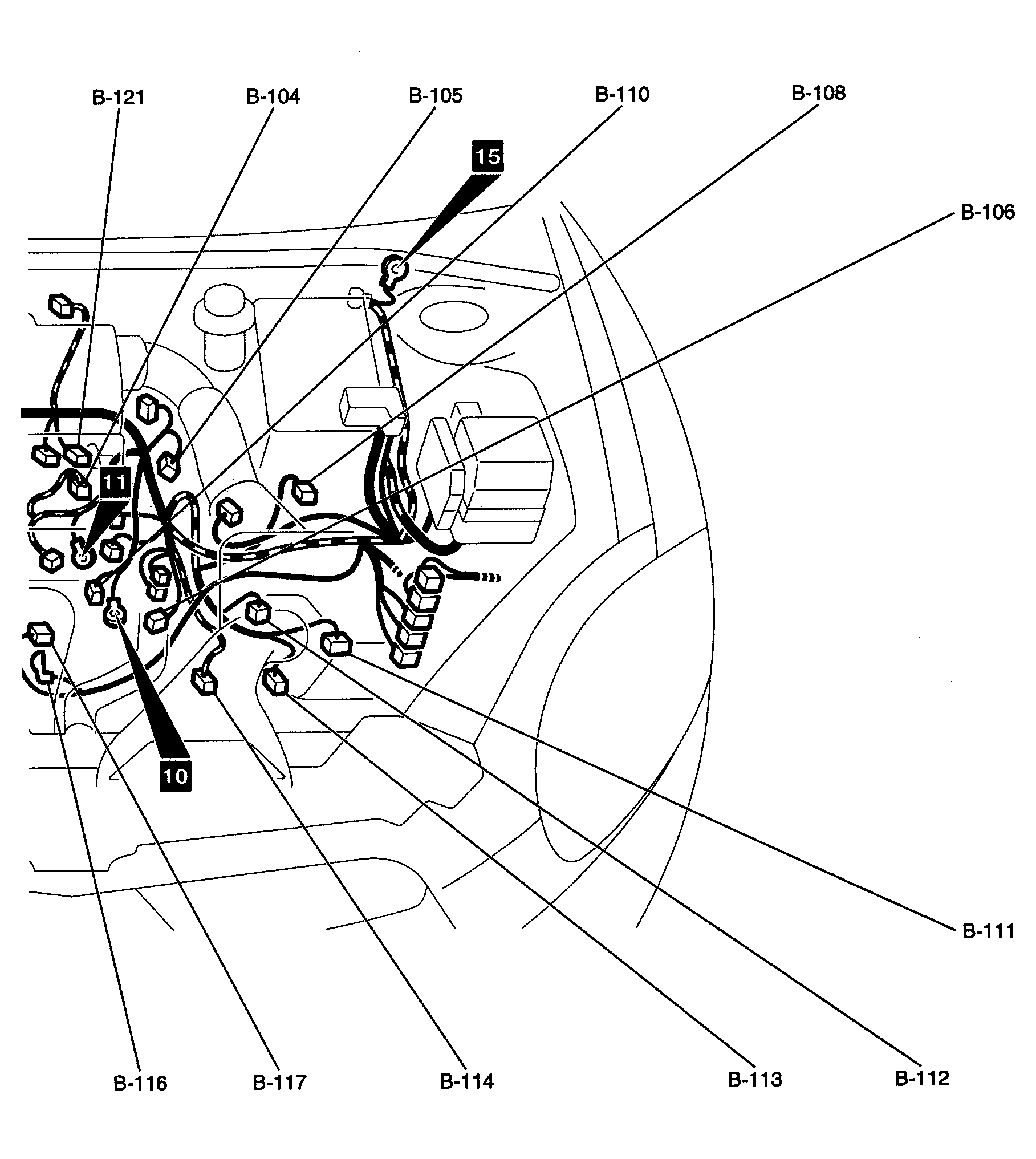 B-121
B-104
B-105
B-110
B-108
15
B-106
11
10
B-111
B-116
B-117
B-114
B-113
B-112