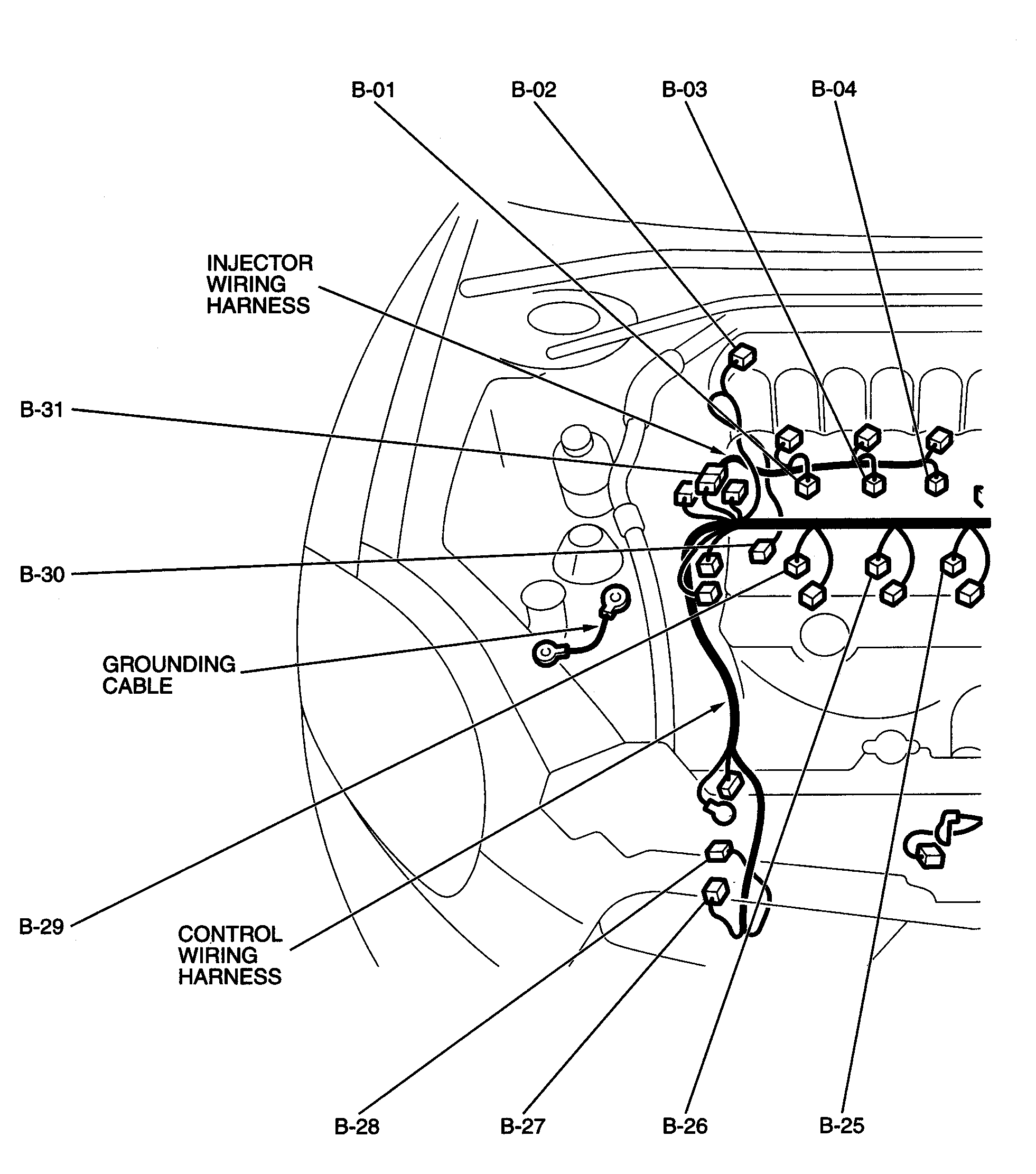 B-01 B-02 B-03 B-04

INJECTOR WIRING HARNESS

B-31

B-30

GROUNDING CABLE

B-29

CONTROL WIRING HARNESS

B-28 B-27 B-26 B-25