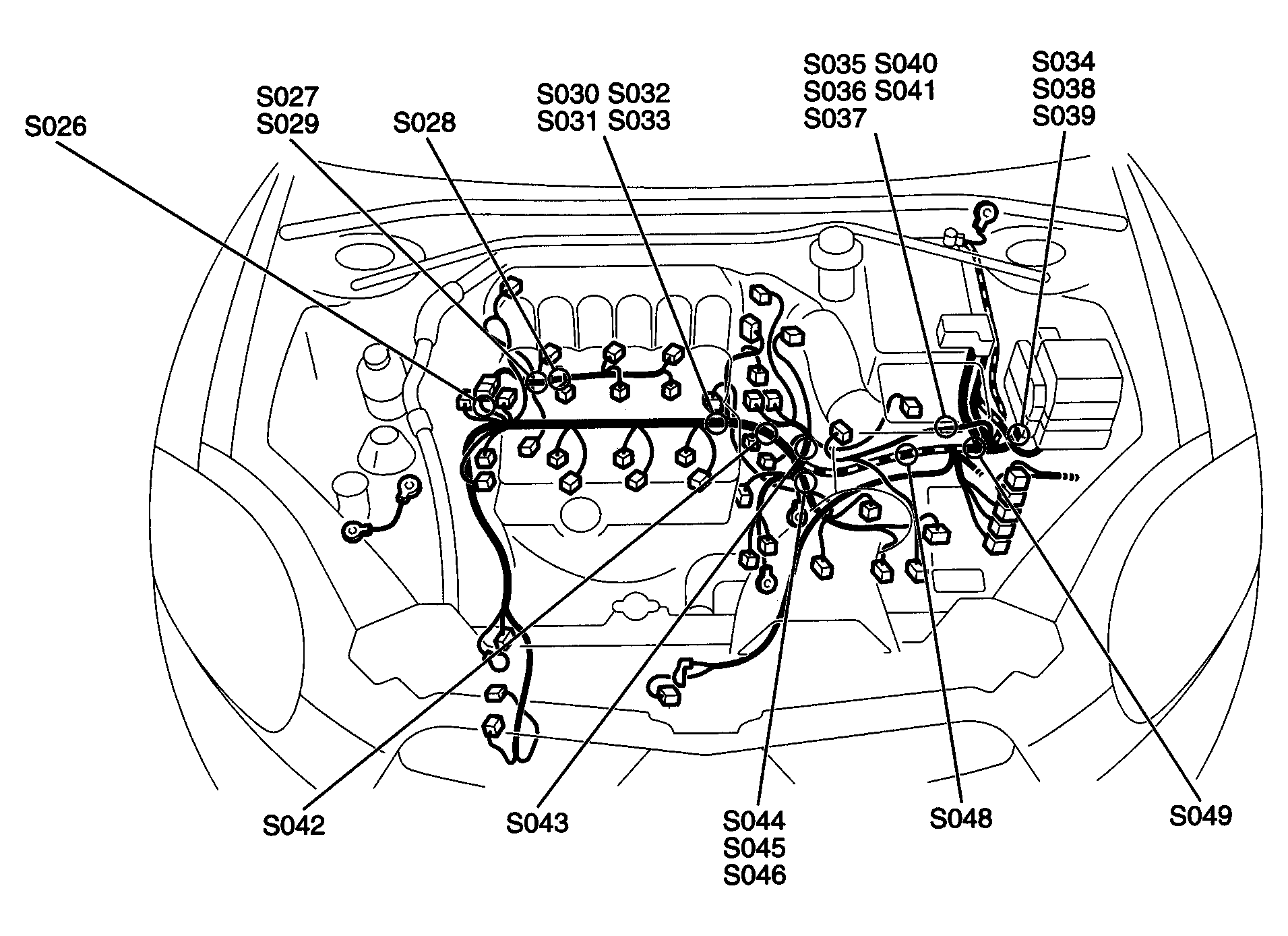 S026

S027
S029

S028

S030 S032
S031 S033

S035 S040
S036 S041
S037

S034
S038
S039

S042

S043

S044
S045
S046

S048

S049