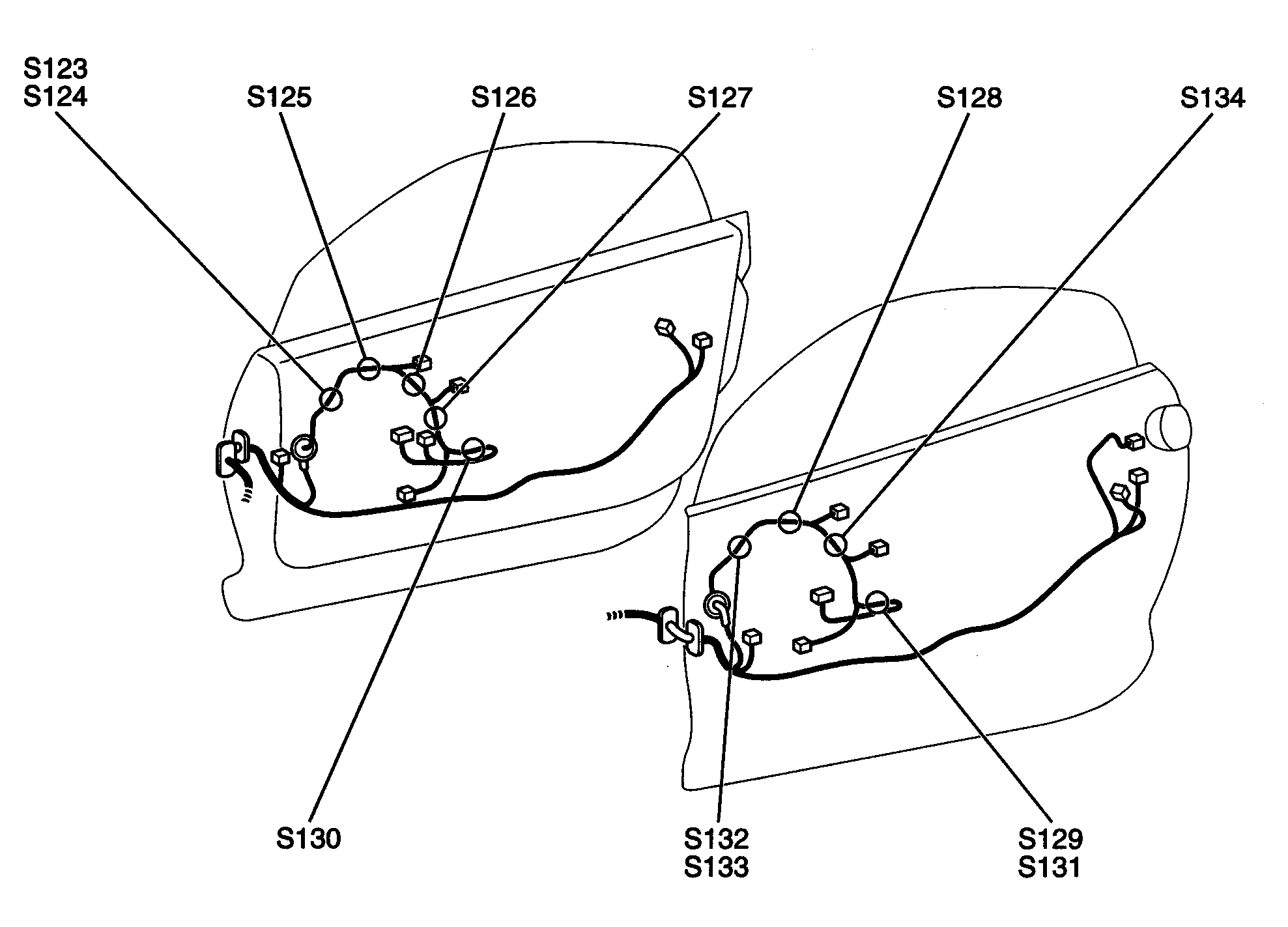 S123
S124

S125

S126

S127

S128

S134

S130

S132
S133

S129
S131