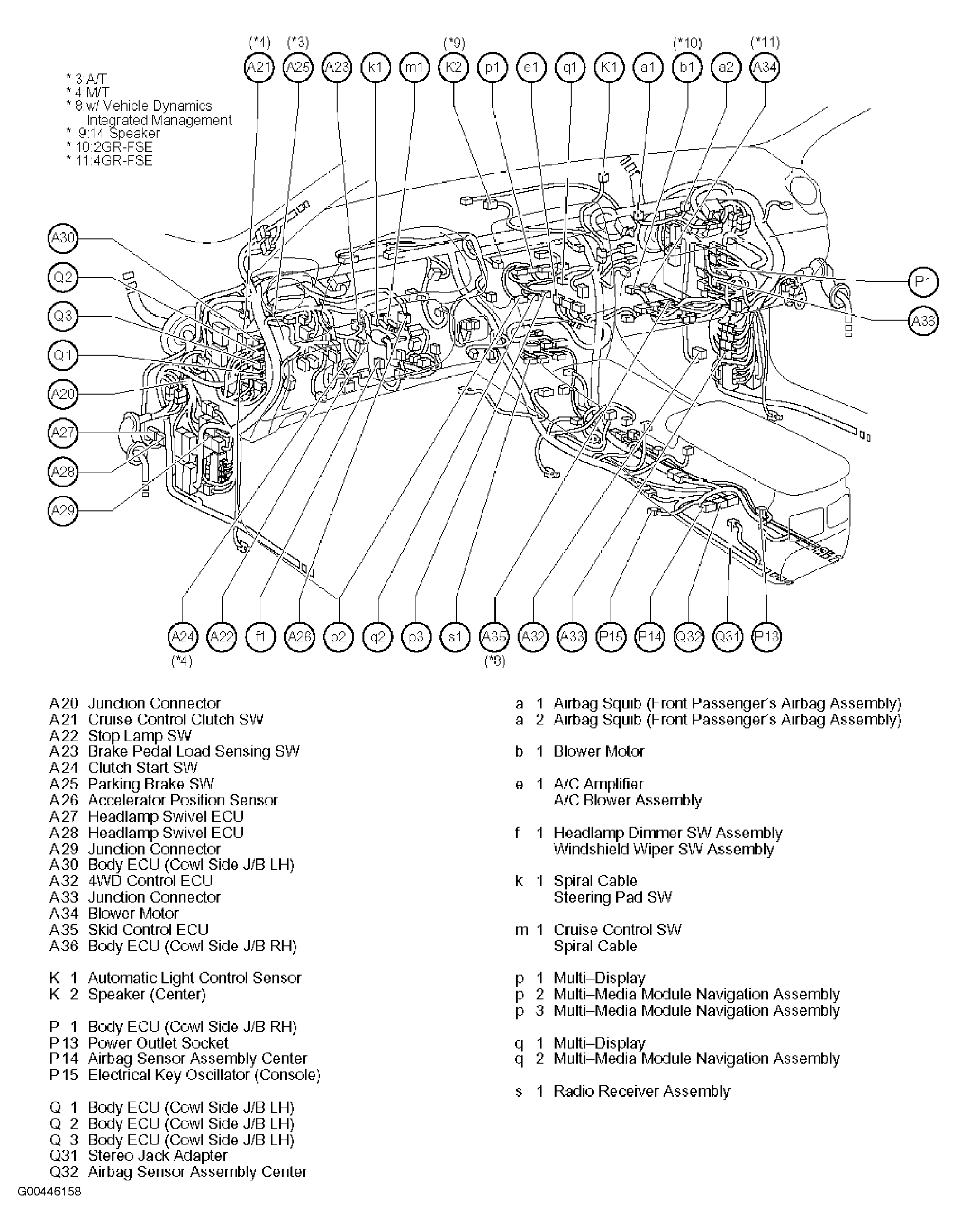 (*4) (*3) (*9) (*10) (*11)

A21 A25 A23 k1 m1 K2 p1 e1 q1 K1 a1 b1 a2 A34

* 3:A/T
* 4:M/T
* 8:w/ Vehicle Dynamics Integrated Management
* 9:14 Speaker
* 10:2GR-FSE
* 11:4GR-FSE

A30
Q2
Q3
Q1
A20
A27
A28
A29

P1
A36

A24 A22 f1 A26 p2 q2 p3 s1 A35 A32 A33 P15 P14 Q32 Q31 P13
(*4) (*8)

A20 Junction Connector
A21 Cruise Control Clutch SW
A22 Stop Lamp SW
A23 Brake Pedal Load Sensing SW
A24 Clutch Start SW
A25 Parking Brake SW
A26 Accelerator Position Sensor
A27 Headlamp Swivel ECU
A28 Headlamp Swivel ECU
A29 Junction Connector
A30 Body ECU (Cowl Side J/B LH)
A32 4WD Control ECU
A33 Junction Connector
A34 Blower Motor
A35 Skid Control ECU
A36 Body ECU (Cowl Side J/B RH)

K 1 Automatic Light Control Sensor
K 2 Speaker (Center)

P 1 Body ECU (Cowl Side J/B RH)
P13 Power Outlet Socket
P14 Airbag Sensor Assembly Center
P15 Electrical Key Oscillator (Console)

Q 1 Body ECU (Cowl Side J/B LH)
Q 2 Body ECU (Cowl Side J/B LH)
Q 3 Body ECU (Cowl Side J/B LH)
Q31 Stereo Jack Adapter
Q32 Airbag Sensor Assembly Center

a 1 Airbag Squib (Front Passenger's Airbag Assembly)
a 2 Airbag Squib (Front Passenger's Airbag Assembly)

b 1 Blower Motor

e 1 A/C Amplifier
A/C Blower Assembly

f 1 Headlamp Dimmer SW Assembly
Windshield Wiper SW Assembly

k 1 Spiral Cable
Steering Pad SW

m 1 Cruise Control SW
Spiral Cable

p 1 Multi–Display
p 2 Multi–Media Module Navigation Assembly
p 3 Multi–Media Module Navigation Assembly

q 1 Multi–Display
q 2 Multi–Media Module Navigation Assembly

s 1 Radio Receiver Assembly

G00446158