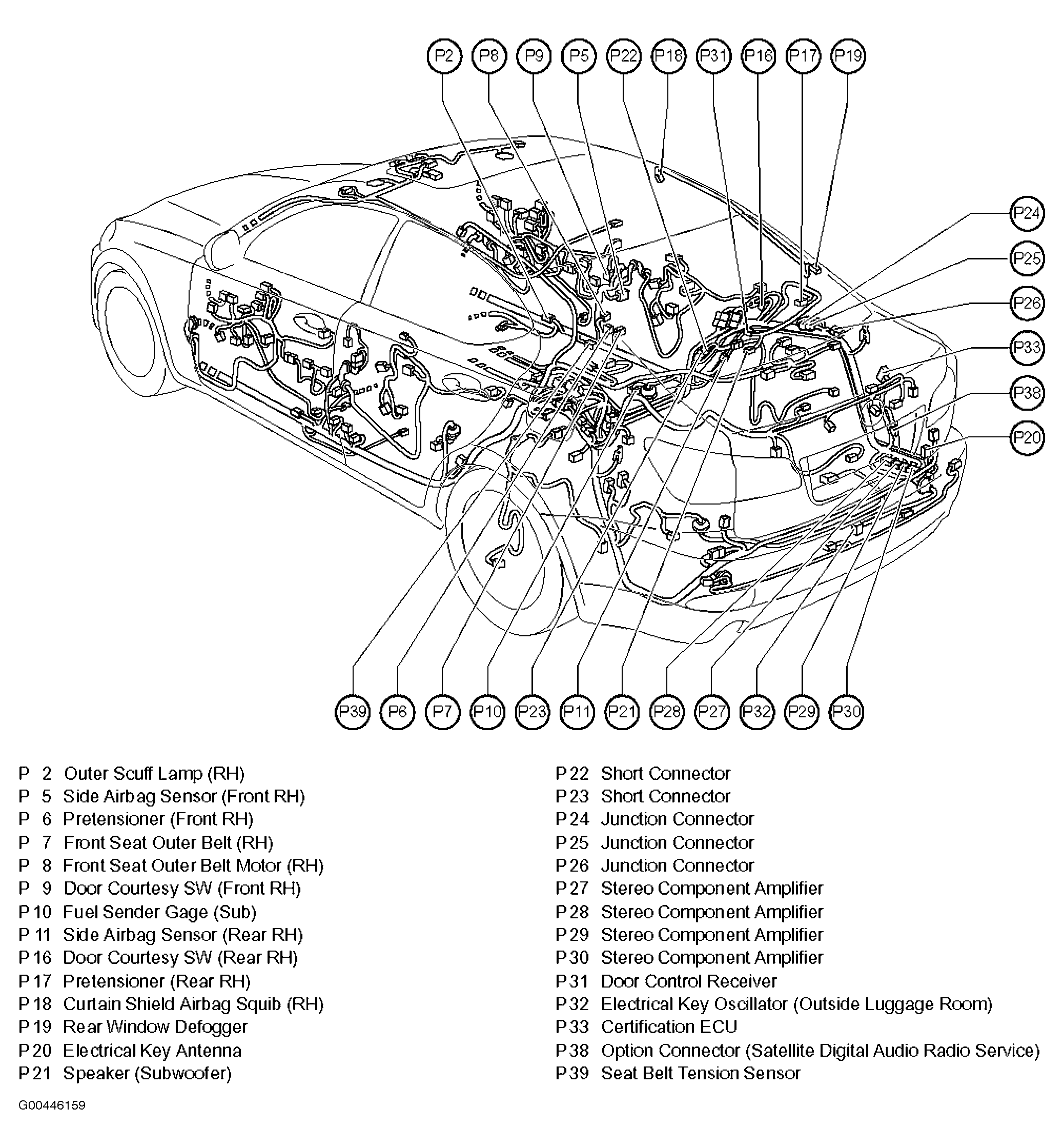 P2 P8 P9 P5 P22 P18 P31 P16 P17 P19

P24
P25
P26
P33
P38
P20

P39 P6 P7 P10 P23 P11 P21 P28 P27 P32 P29 P30

P 2 Outer Scuff Lamp (RH)
P 5 Side Airbag Sensor (Front RH)
P 6 Pretensioner (Front RH)
P 7 Front Seat Outer Belt (RH)
P 8 Front Seat Outer Belt Motor (RH)
P 9 Door Courtesy SW (Front RH)
P 10 Fuel Sender Gage (Sub)
P 11 Side Airbag Sensor (Rear RH)
P 16 Door Courtesy SW (Rear RH)
P 17 Pretensioner (Rear RH)
P 18 Curtain Shield Airbag Squib (RH)
P 19 Rear Window Defogger
P 20 Electrical Key Antenna
P 21 Speaker (Subwoofer)

P 22 Short Connector
P 23 Short Connector
P 24 Junction Connector
P 25 Junction Connector
P 26 Junction Connector
P 27 Stereo Component Amplifier
P 28 Stereo Component Amplifier
P 29 Stereo Component Amplifier
P 30 Stereo Component Amplifier
P 31 Door Control Receiver
P 32 Electrical Key Oscillator (Outside Luggage Room)
P 33 Certification ECU
P 38 Option Connector (Satellite Digital Audio Radio Service)
P 39 Seat Belt Tension Sensor

G00446159