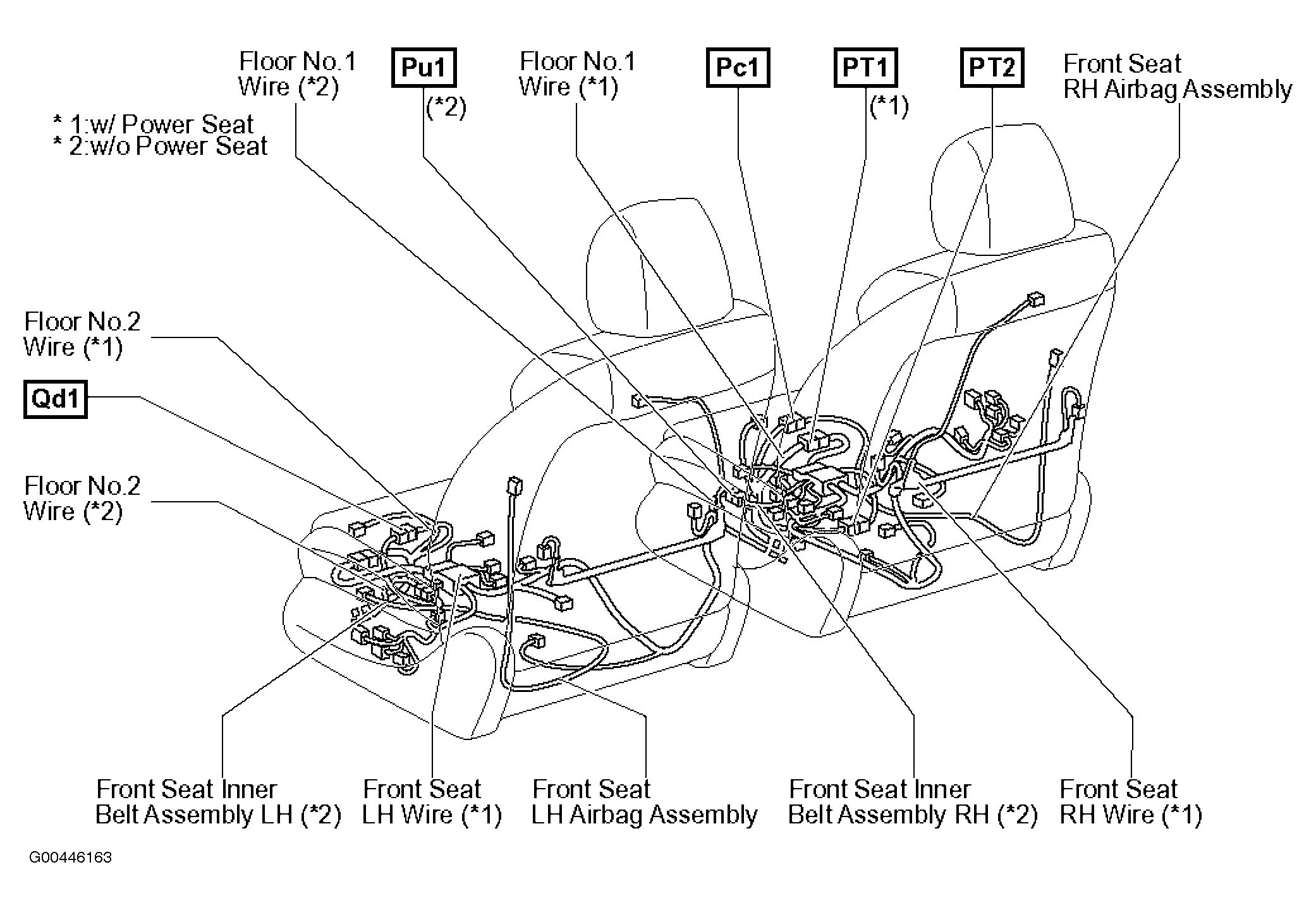 Floor No.1 Wire (*2)

Pu1 (*2)

Floor No.1 Wire (*1)

Pc1

PT1 (*1)

PT2

Front Seat RH Airbag Assembly

* 1:w/ Power Seat
* 2:w/o Power Seat

Floor No.2 Wire (*1)

Qd1

Floor No.2 Wire (*2)

Front Seat Inner Belt Assembly LH (*2)

Front Seat LH Wire (*1)

Front Seat LH Airbag Assembly

Front Seat Inner Belt Assembly RH (*2)

Front Seat RH Wire (*1)

G00446163