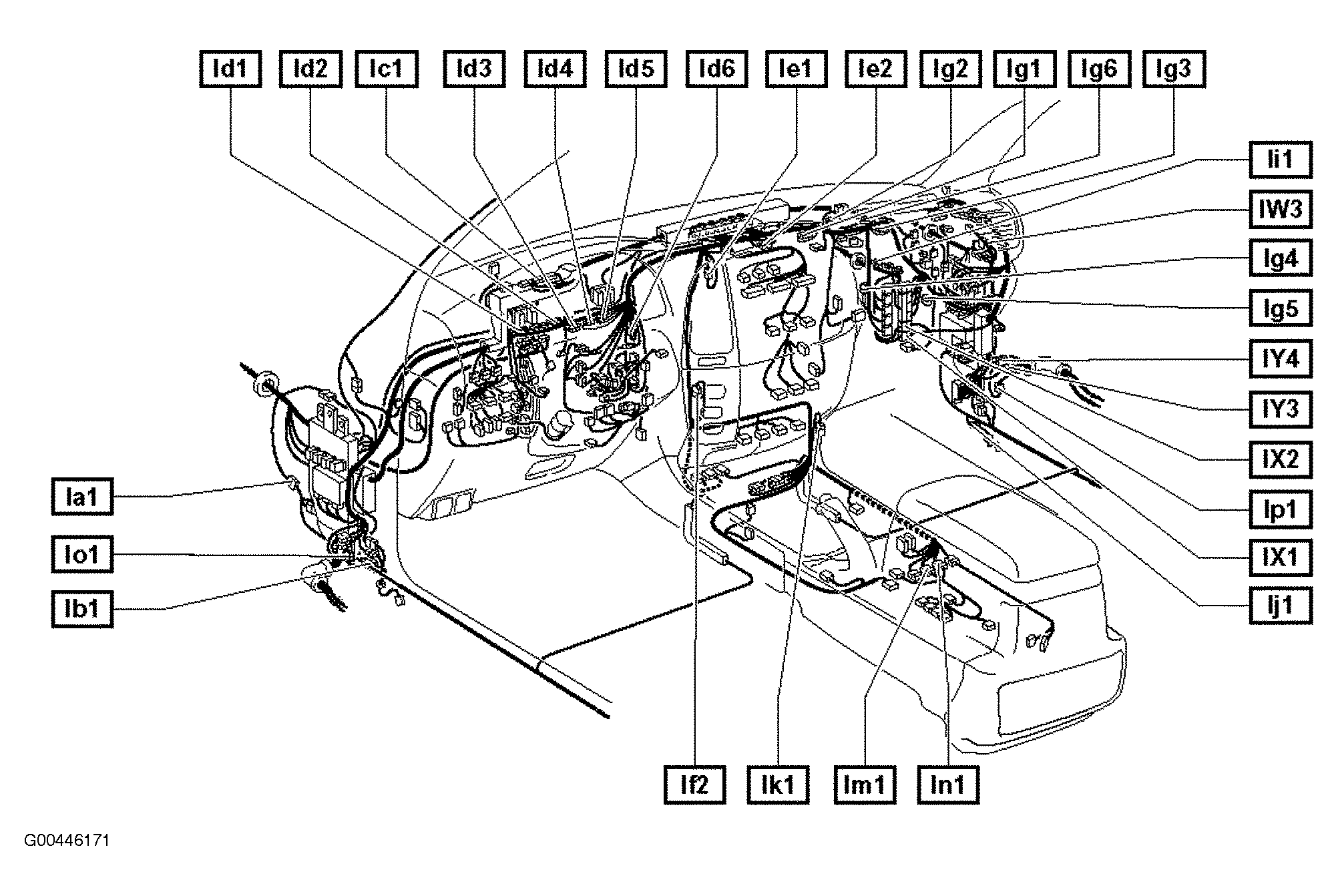 Id1 Id2 Ic1 Id3 Id4 Id5 Id6 Ie1 Ie2 Ig2 Ig1 Ig6 Ig3

Ii1
IW3
Ig4
Ig5
IY4
IY3
IX2
Ip1
IX1
Ij1

Ia1
Io1
Ib1

If2 Ik1 Im1 In1

G00446171