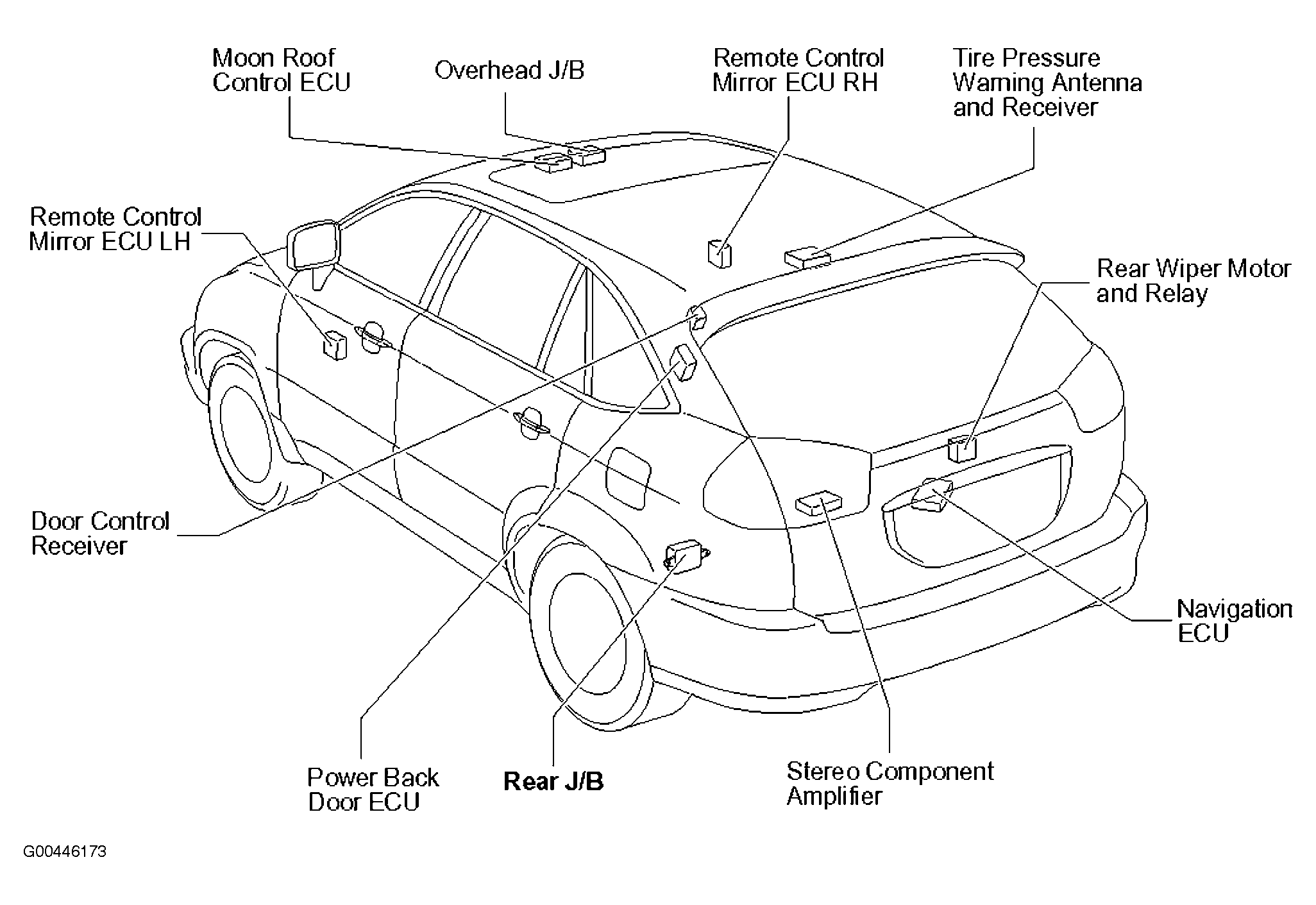 Moon Roof Control ECU

Overhead J/B

Remote Control Mirror ECU RH

Tire Pressure Warning Antenna and Receiver

Remote Control Mirror ECU LH

Rear Wiper Motor and Relay

Door Control Receiver

Navigation ECU

Power Back Door ECU

Rear J/B

Stereo Component Amplifier

G00446173