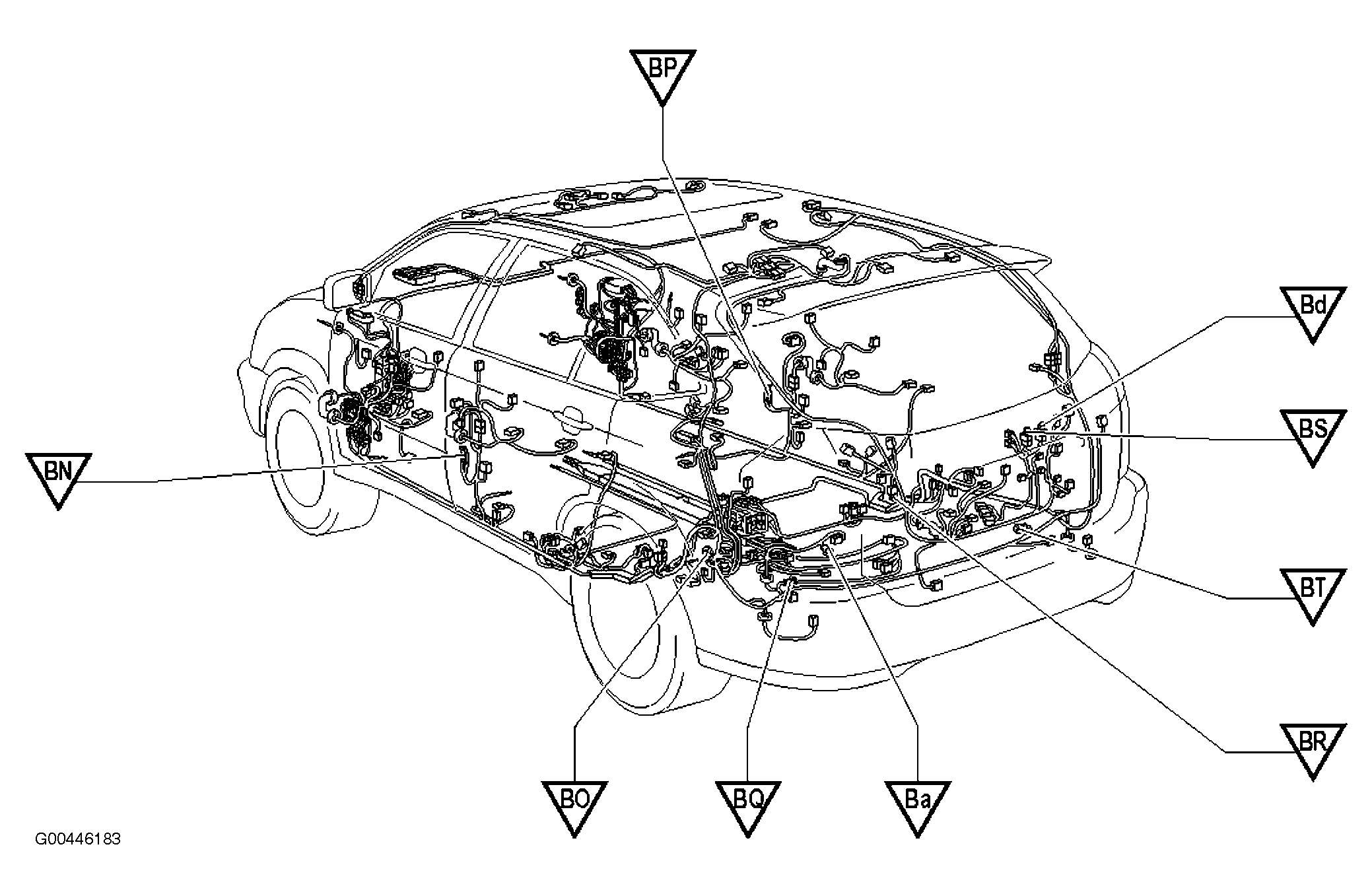 BP

Bd

BS

BN

BT

BR

BO

BQ

Ba

G00446183