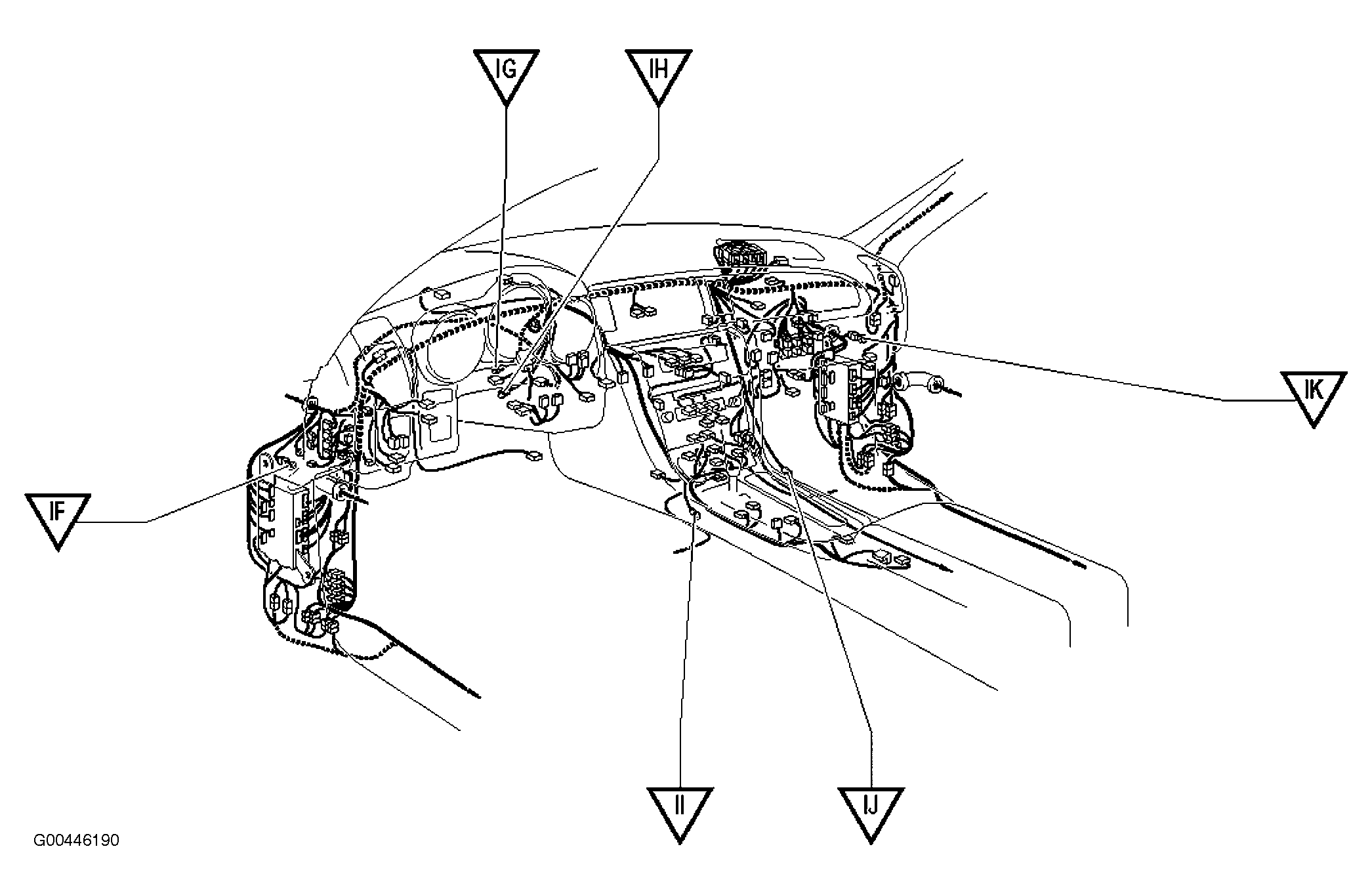 IG

IH

IK

IF

II

IJ

G00446190