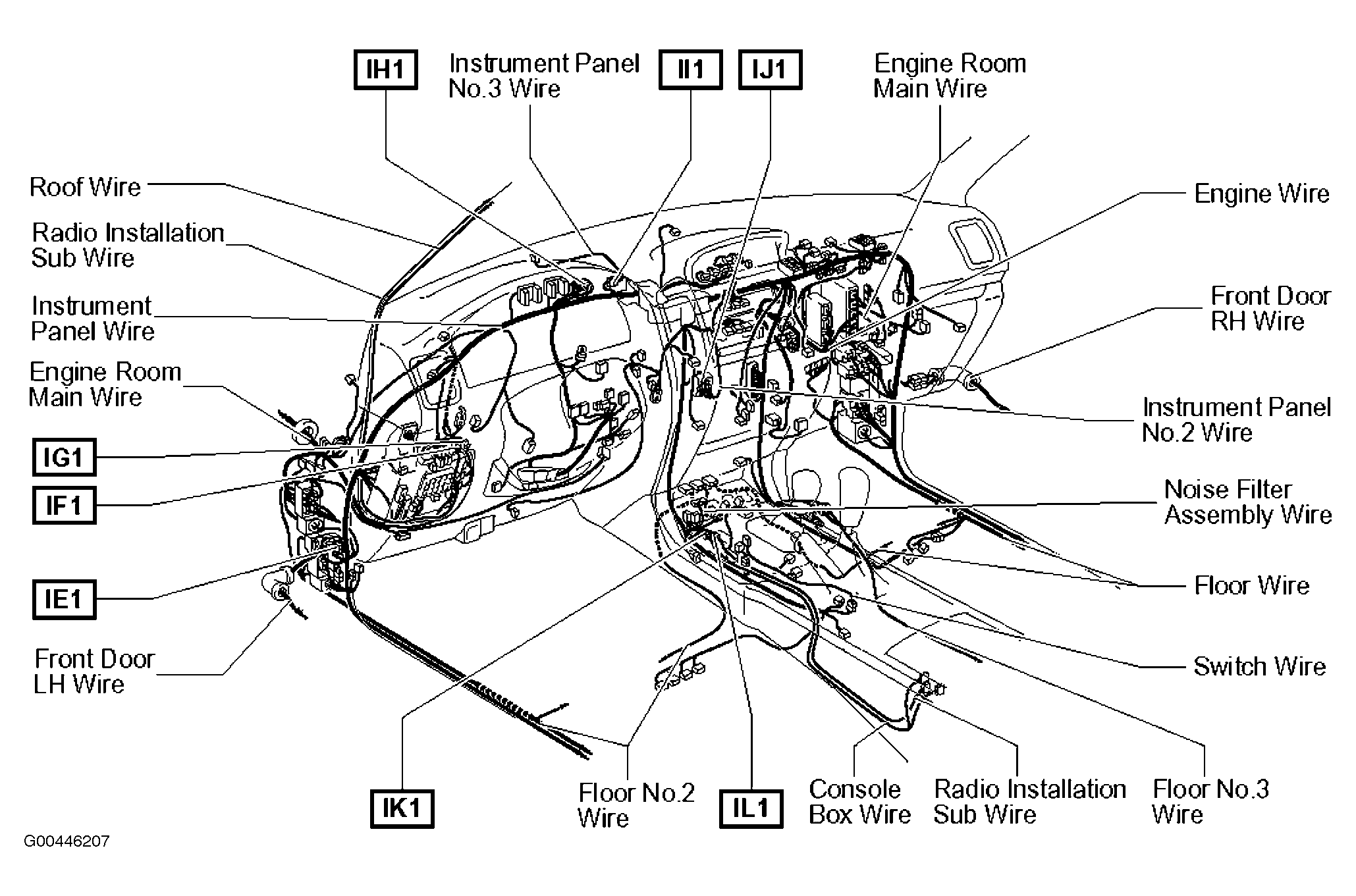 IH1

Instrument Panel No.3 Wire

II1

IJ1

Engine Room Main Wire

Roof Wire

Radio Installation Sub Wire

Instrument Panel Wire

Engine Room Main Wire

IG1

IF1

IE1

Front Door LH Wire

Engine Wire

Front Door RH Wire

Instrument Panel No.2 Wire

Noise Filter Assembly Wire

Floor Wire

Switch Wire

IK1

Floor No.2 Wire

IL1

Console Box Wire

Radio Installation Sub Wire

Floor No.3 Wire

G00446207