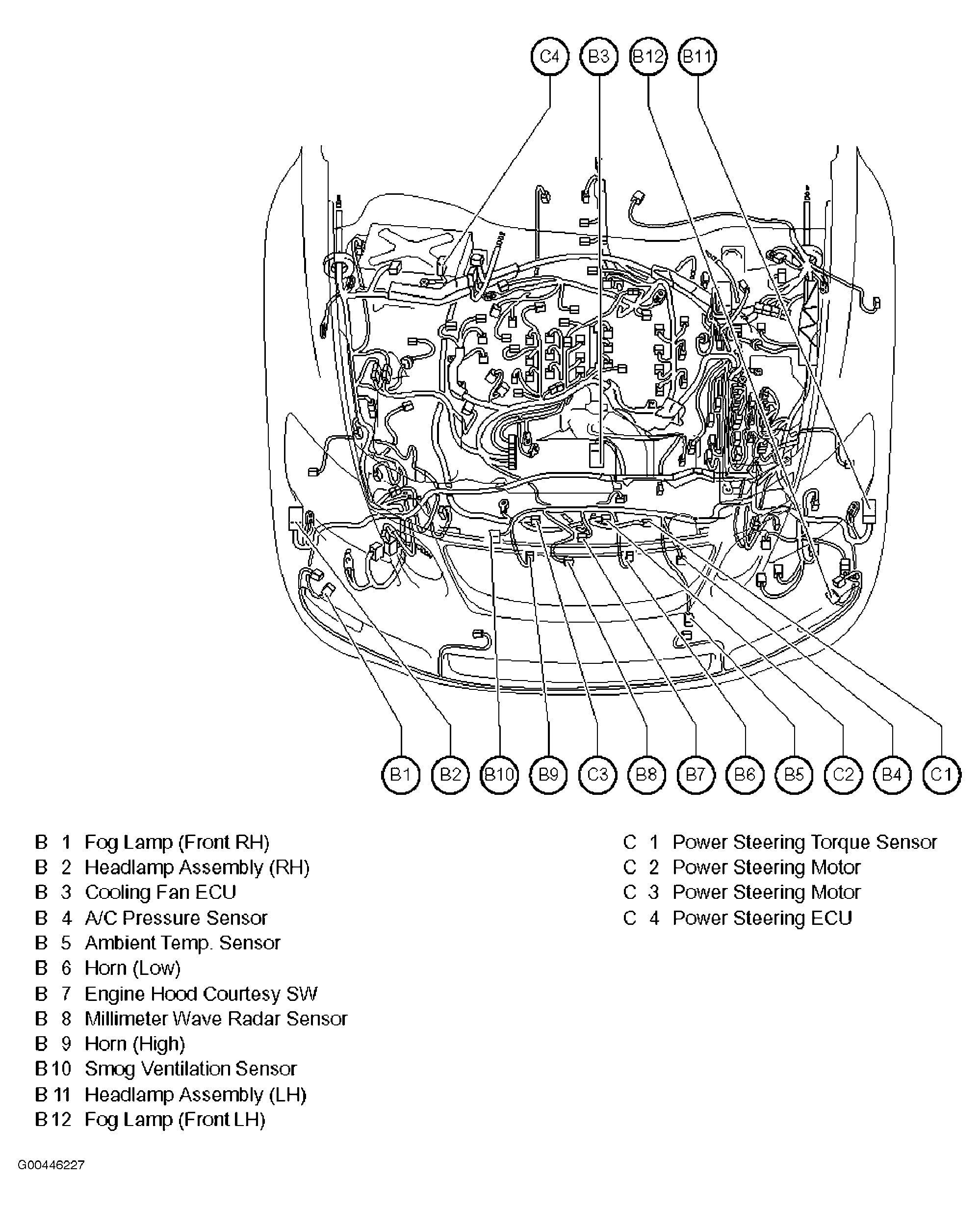 C4 B3 B12 B11

B1 B2 B10 B9 C3 B8 B7 B6 B5 C2 B4 C1

B 1 Fog Lamp (Front RH)
B 2 Headlamp Assembly (RH)
B 3 Cooling Fan ECU
B 4 A/C Pressure Sensor
B 5 Ambient Temp. Sensor
B 6 Horn (Low)
B 7 Engine Hood Courtesy SW
B 8 Millimeter Wave Radar Sensor
B 9 Horn (High)
B 10 Smog Ventilation Sensor
B 11 Headlamp Assembly (LH)
B 12 Fog Lamp (Front LH)

C 1 Power Steering Torque Sensor
C 2 Power Steering Motor
C 3 Power Steering Motor
C 4 Power Steering ECU

G00446227