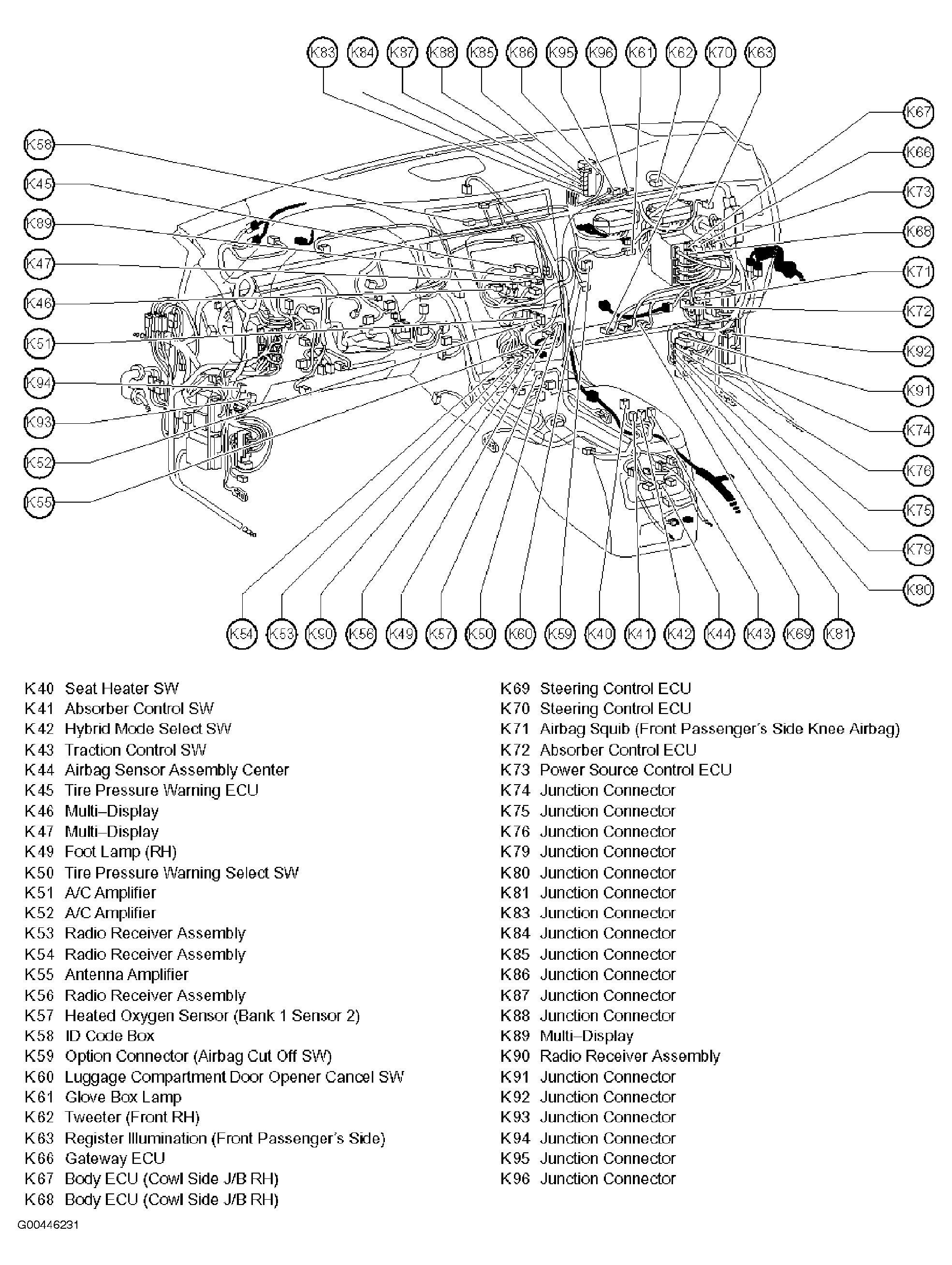 K83 K84 K87 K88 K85 K86 K95 K96 K61 K62 K70 K63

K58
K45
K89
K47
K46
K51
K94
K93
K52
K55

K67
K66
K73
K68
K71
K72
K92
K91
K74
K76
K75
K79
K80

K54 K53 K90 K56 K49 K57 K50 K60 K59 K40 K41 K42 K44 K43 K69 K81

K40 Seat Heater SW
K41 Absorber Control SW
K42 Hybrid Mode Select SW
K43 Traction Control SW
K44 Airbag Sensor Assembly Center
K45 Tire Pressure Warning ECU
K46 Multi–Display
K47 Multi–Display
K49 Foot Lamp (RH)
K50 Tire Pressure Warning Select SW
K51 A/C Amplifier
K52 A/C Amplifier
K53 Radio Receiver Assembly
K54 Radio Receiver Assembly
K55 Antenna Amplifier
K56 Radio Receiver Assembly
K57 Heated Oxygen Sensor (Bank 1 Sensor 2)
K58 ID Code Box
K59 Option Connector (Airbag Cut Off SW)
K60 Luggage Compartment Door Opener Cancel SW
K61 Glove Box Lamp
K62 Tweeter (Front RH)
K63 Register Illumination (Front Passenger's Side)
K66 Gateway ECU
K67 Body ECU (Cowl Side J/B RH)
K68 Body ECU (Cowl Side J/B RH)

K69 Steering Control ECU
K70 Steering Control ECU
K71 Airbag Squib (Front Passenger's Side Knee Airbag)
K72 Absorber Control ECU
K73 Power Source Control ECU
K74 Junction Connector
K75 Junction Connector
K76 Junction Connector
K79 Junction Connector
K80 Junction Connector
K81 Junction Connector
K83 Junction Connector
K84 Junction Connector
K85 Junction Connector
K86 Junction Connector
K87 Junction Connector
K88 Junction Connector
K89 Multi–Display
K90 Radio Receiver Assembly
K91 Junction Connector
K92 Junction Connector
K93 Junction Connector
K94 Junction Connector
K95 Junction Connector
K96 Junction Connector

G00446231