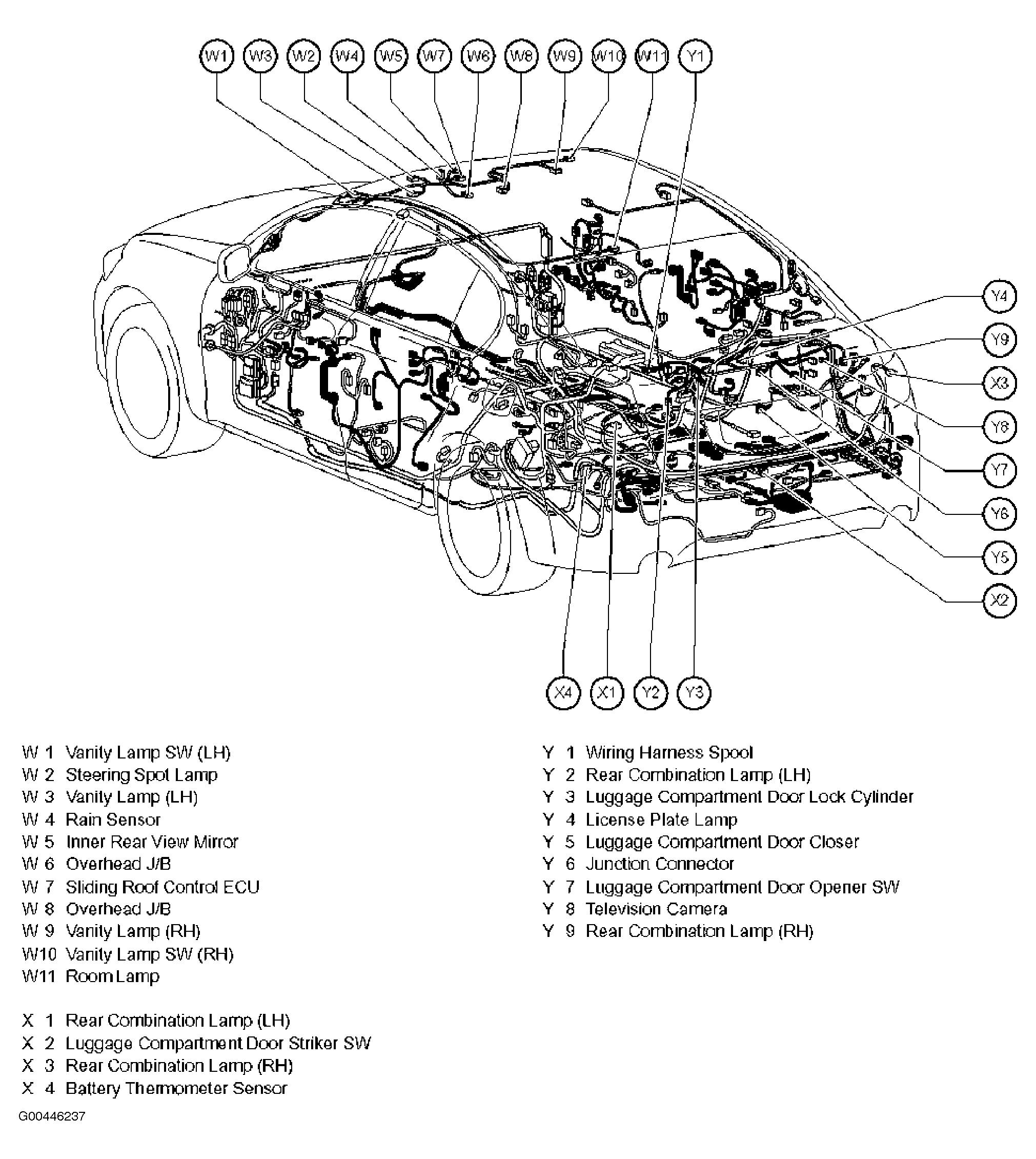 W1 W3 W2 W4 W5 W7 W6 W8 W9 W10 W11 Y1

Y4
Y9
X3
Y8
Y7
Y6
Y5
X2

X4 X1 Y2 Y3

W 1 Vanity Lamp SW (LH)
W 2 Steering Spot Lamp
W 3 Vanity Lamp (LH)
W 4 Rain Sensor
W 5 Inner Rear View Mirror
W 6 Overhead J/B
W 7 Sliding Roof Control ECU
W 8 Overhead J/B
W 9 Vanity Lamp (RH)
W10 Vanity Lamp SW (RH)
W11 Room Lamp

X 1 Rear Combination Lamp (LH)
X 2 Luggage Compartment Door Striker SW
X 3 Rear Combination Lamp (RH)
X 4 Battery Thermometer Sensor

Y 1 Wiring Harness Spool
Y 2 Rear Combination Lamp (LH)
Y 3 Luggage Compartment Door Lock Cylinder
Y 4 License Plate Lamp
Y 5 Luggage Compartment Door Closer
Y 6 Junction Connector
Y 7 Luggage Compartment Door Opener SW
Y 8 Television Camera
Y 9 Rear Combination Lamp (RH)

G00446237