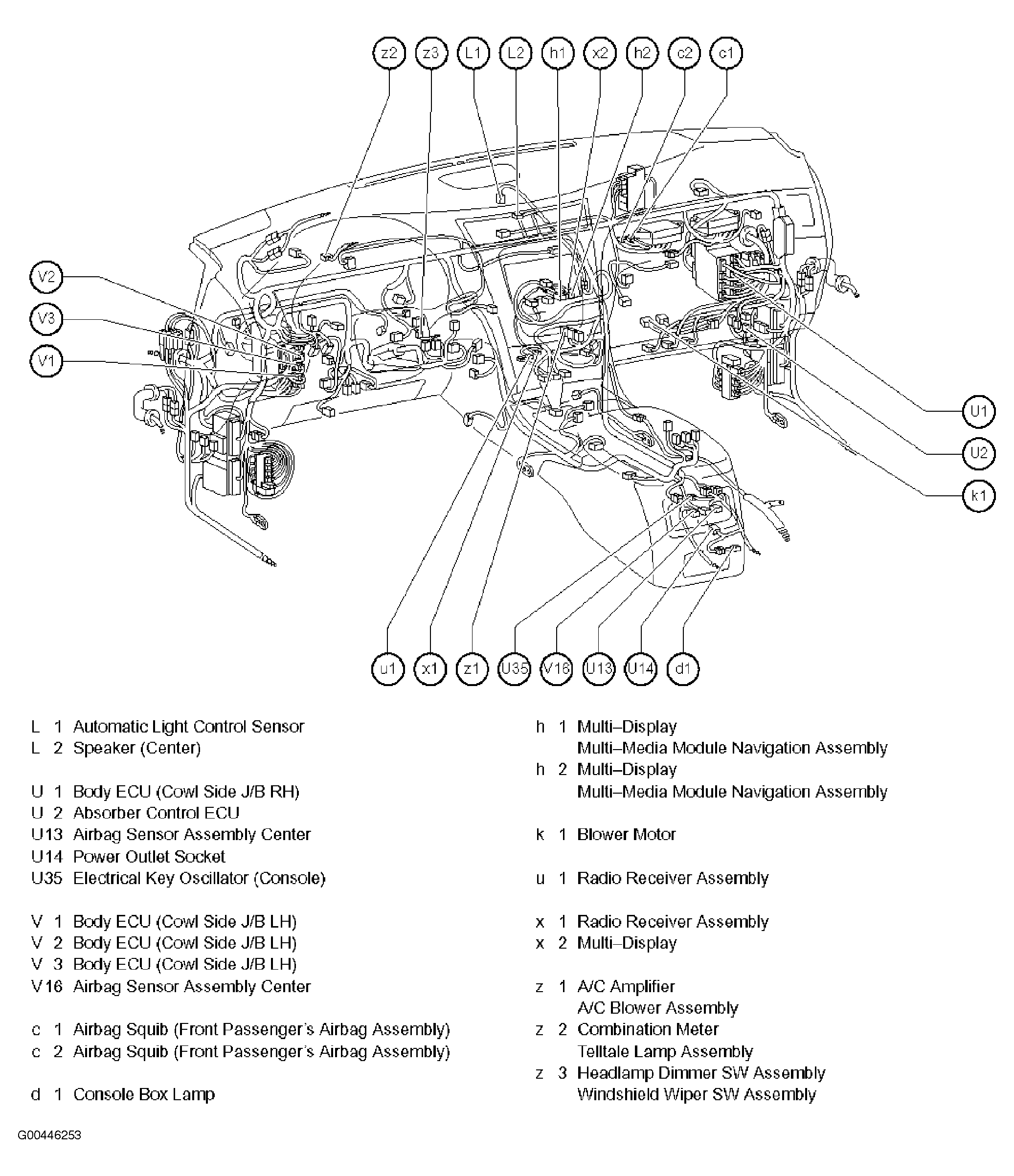 z2 z3 L1 L2 h1 x2 h2 c2 c1

V2
V3
V1

U1
U2
k1

u1 x1 z1 U35 V16 U13 U14 d1

L 1 Automatic Light Control Sensor
L 2 Speaker (Center)

U 1 Body ECU (Cowl Side J/B RH)
U 2 Absorber Control ECU
U13 Airbag Sensor Assembly Center
U14 Power Outlet Socket
U35 Electrical Key Oscillator (Console)

V 1 Body ECU (Cowl Side J/B LH)
V 2 Body ECU (Cowl Side J/B LH)
V 3 Body ECU (Cowl Side J/B LH)
V16 Airbag Sensor Assembly Center

c 1 Airbag Squib (Front Passenger's Airbag Assembly)
c 2 Airbag Squib (Front Passenger's Airbag Assembly)

d 1 Console Box Lamp

h 1 Multi–Display
Multi–Media Module Navigation Assembly
h 2 Multi–Display
Multi–Media Module Navigation Assembly

k 1 Blower Motor

u 1 Radio Receiver Assembly

x 1 Radio Receiver Assembly
x 2 Multi–Display

z 1 A/C Amplifier
A/C Blower Assembly
z 2 Combination Meter
Telltale Lamp Assembly
z 3 Headlamp Dimmer SW Assembly
Windshield Wiper SW Assembly

G00446253