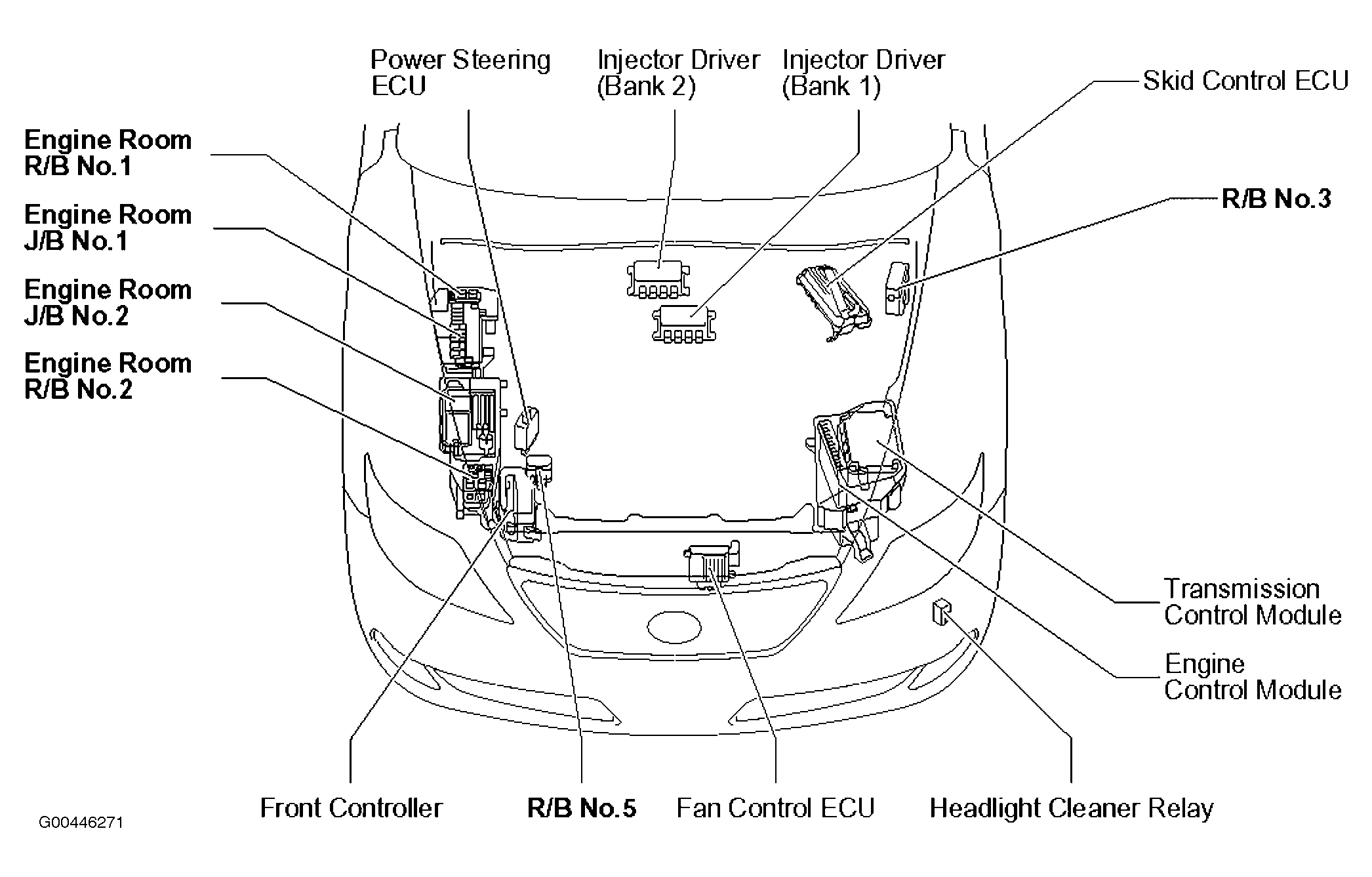 Power Steering ECU

Injector Driver (Bank 2)

Injector Driver (Bank 1)

Skid Control ECU

Engine Room R/B No.1

Engine Room J/B No.1

Engine Room J/B No.2

Engine Room R/B No.2

R/B No.3

Transmission Control Module

Engine Control Module

Front Controller

R/B No.5

Fan Control ECU

Headlight Cleaner Relay

G00446271