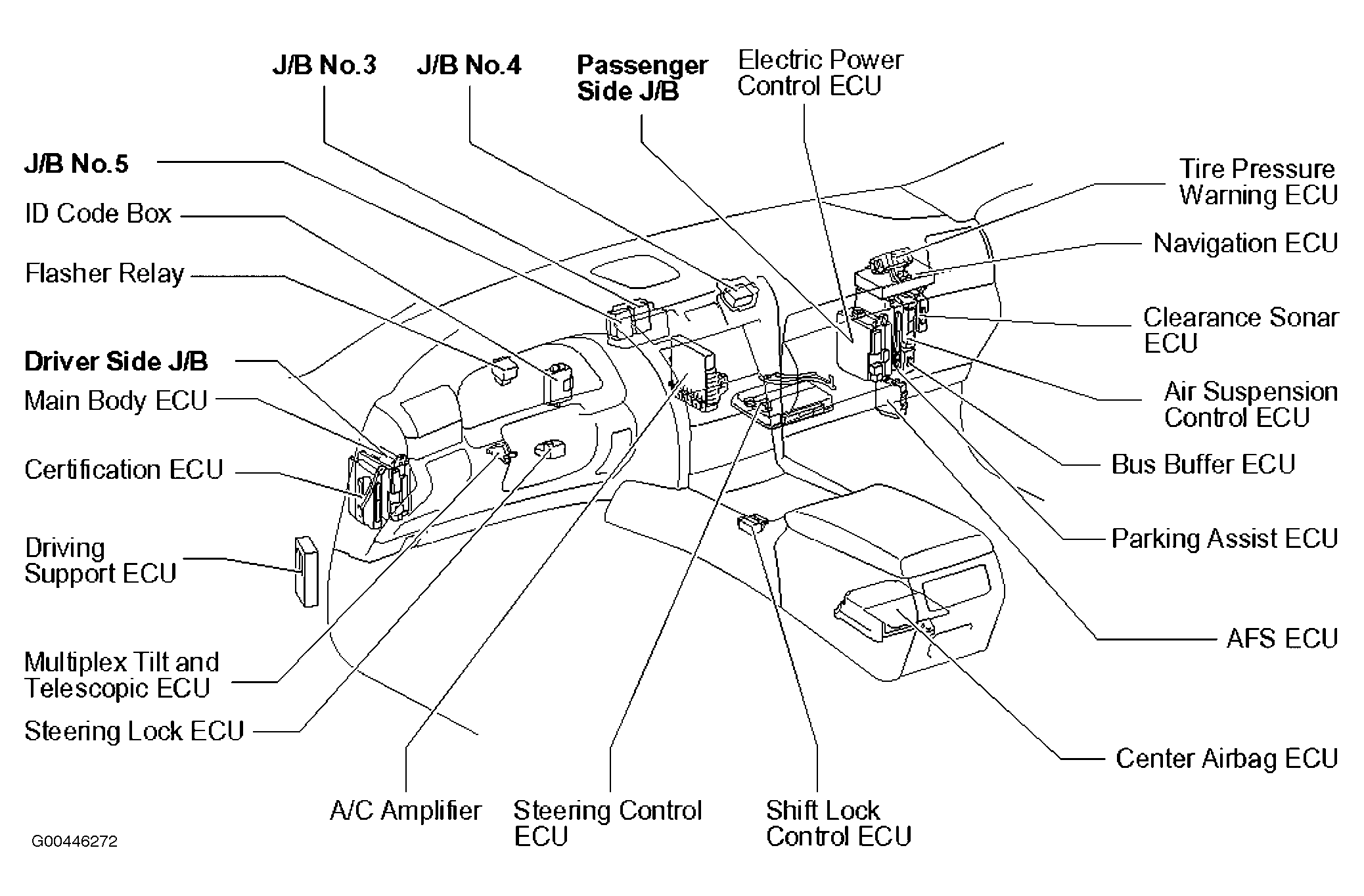 J/B No.3
J/B No.4
Passenger Side J/B
Electric Power Control ECU

J/B No.5
ID Code Box
Flasher Relay
Driver Side J/B
Main Body ECU
Certification ECU
Driving Support ECU
Multiplex Tilt and Telescopic ECU
Steering Lock ECU

Tire Pressure Warning ECU
Navigation ECU
Clearance Sonar ECU
Air Suspension Control ECU
Bus Buffer ECU
Parking Assist ECU
AFS ECU
Center Airbag ECU

A/C Amplifier
Steering Control ECU
Shift Lock Control ECU

G00446272