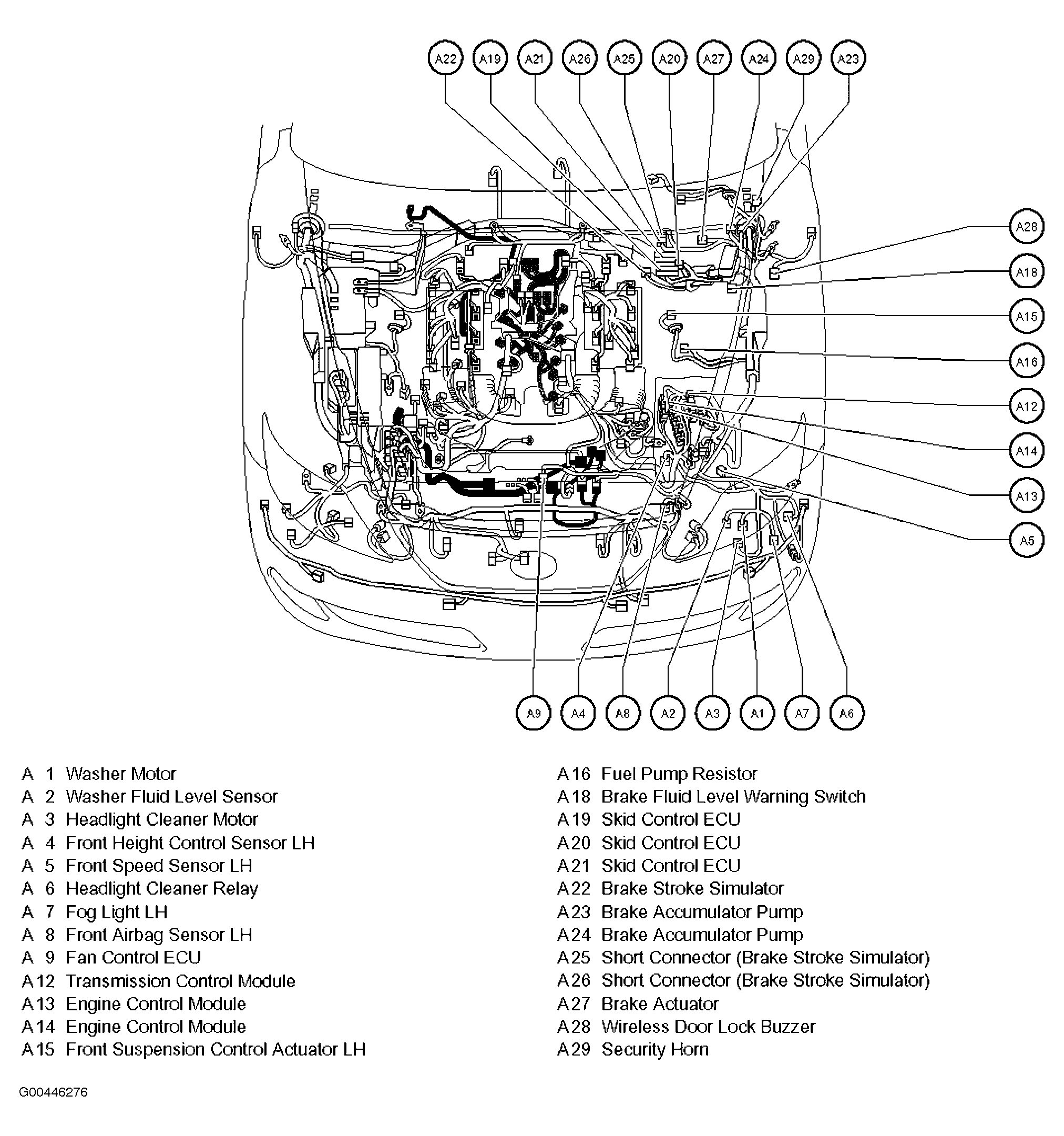 A22 A19 A21 A26 A25 A20 A27 A24 A29 A23

A28
A18
A15
A16
A12
A14
A13
A5

A9 A4 A8 A2 A3 A1 A7 A6

A 1 Washer Motor
A 2 Washer Fluid Level Sensor
A 3 Headlight Cleaner Motor
A 4 Front Height Control Sensor LH
A 5 Front Speed Sensor LH
A 6 Headlight Cleaner Relay
A 7 Fog Light LH
A 8 Front Airbag Sensor LH
A 9 Fan Control ECU
A12 Transmission Control Module
A13 Engine Control Module
A14 Engine Control Module
A15 Front Suspension Control Actuator LH

A16 Fuel Pump Resistor
A18 Brake Fluid Level Warning Switch
A19 Skid Control ECU
A20 Skid Control ECU
A21 Skid Control ECU
A22 Brake Stroke Simulator
A23 Brake Accumulator Pump
A24 Brake Accumulator Pump
A25 Short Connector (Brake Stroke Simulator)
A26 Short Connector (Brake Stroke Simulator)
A27 Brake Actuator
A28 Wireless Door Lock Buzzer
A29 Security Horn

G00446276