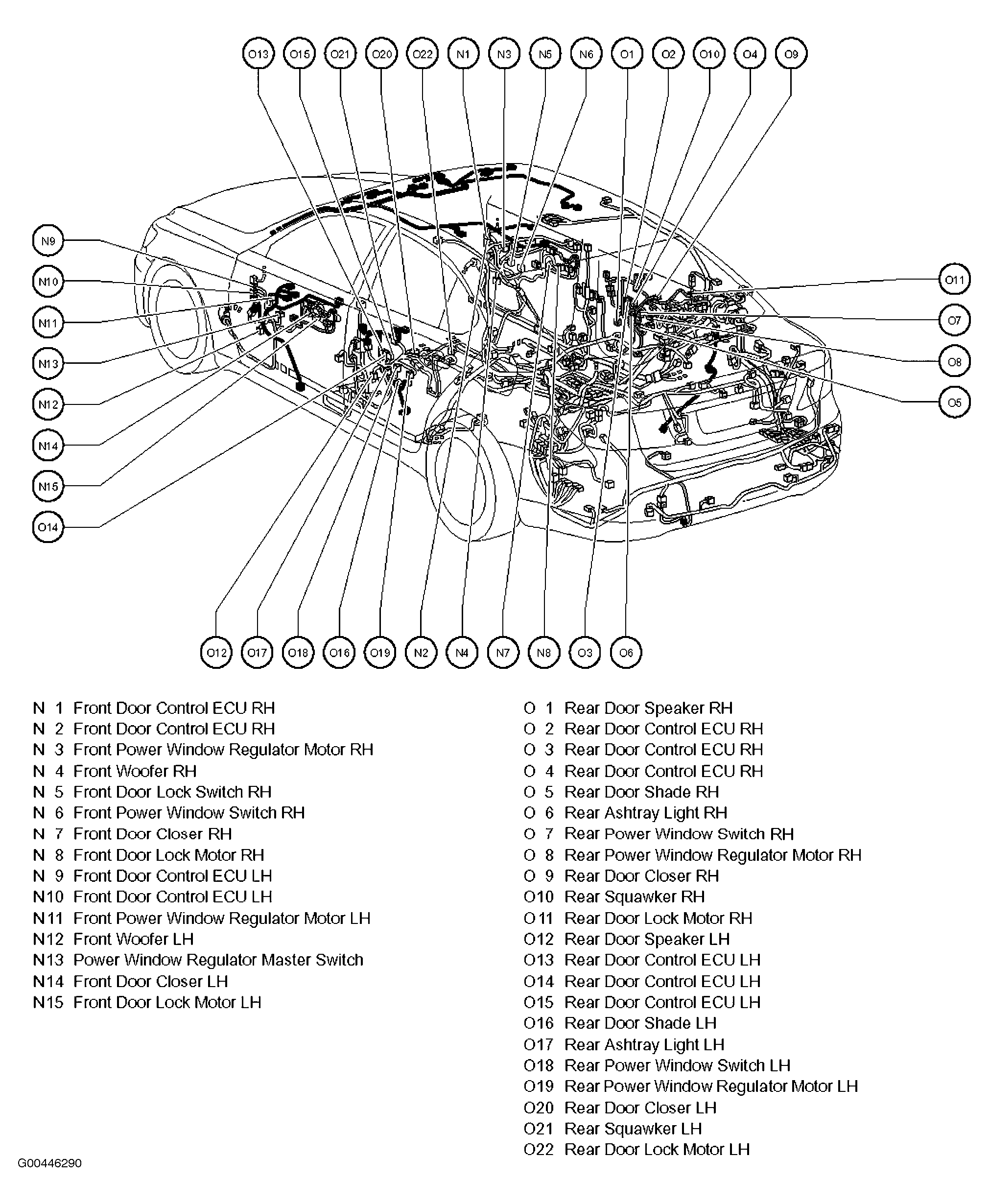 O13 O15 O21 O20 O22 N1 N3 N5 N6 O1 O2 O10 O4 O9

N9
N10
N11
N13
N12
N14
N15
O14

O11
O7
O8
O5

O12 O17 O18 O16 O19 N2 N4 N7 N8 O3 O6

N 1 Front Door Control ECU RH
N 2 Front Door Control ECU RH
N 3 Front Power Window Regulator Motor RH
N 4 Front Woofer RH
N 5 Front Door Lock Switch RH
N 6 Front Power Window Switch RH
N 7 Front Door Closer RH
N 8 Front Door Lock Motor RH
N 9 Front Door Control ECU LH
N10 Front Door Control ECU LH
N11 Front Power Window Regulator Motor LH
N12 Front Woofer LH
N13 Power Window Regulator Master Switch
N14 Front Door Closer LH
N15 Front Door Lock Motor LH

O 1 Rear Door Speaker RH
O 2 Rear Door Control ECU RH
O 3 Rear Door Control ECU RH
O 4 Rear Door Control ECU RH
O 5 Rear Door Shade RH
O 6 Rear Ashtray Light RH
O 7 Rear Power Window Switch RH
O 8 Rear Power Window Regulator Motor RH
O 9 Rear Door Closer RH
O10 Rear Squawker RH
O11 Rear Door Lock Motor RH
O12 Rear Door Speaker LH
O13 Rear Door Control ECU LH
O14 Rear Door Control ECU LH
O15 Rear Door Control ECU LH
O16 Rear Door Shade LH
O17 Rear Ashtray Light LH
O18 Rear Power Window Switch LH
O19 Rear Power Window Regulator Motor LH
O20 Rear Door Closer LH
O21 Rear Squawker LH
O22 Rear Door Lock Motor LH

G00446290